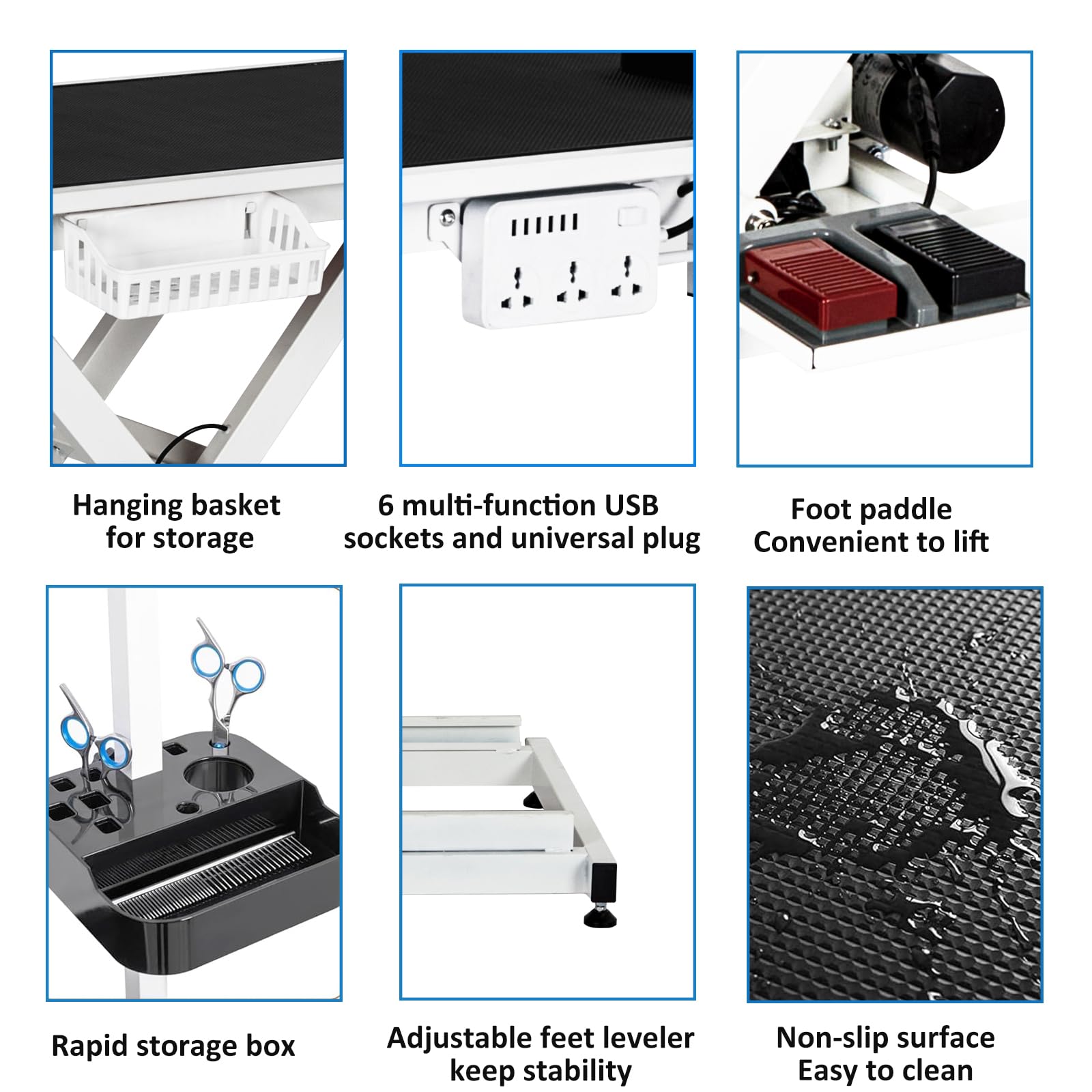 Hanging basket for storage

6 multi-function USB sockets and universal plug

Foot paddle
Convenient to lift

Rapid storage box

Adjustable feet leveler keep stability

Non-slip surface
Easy to clean