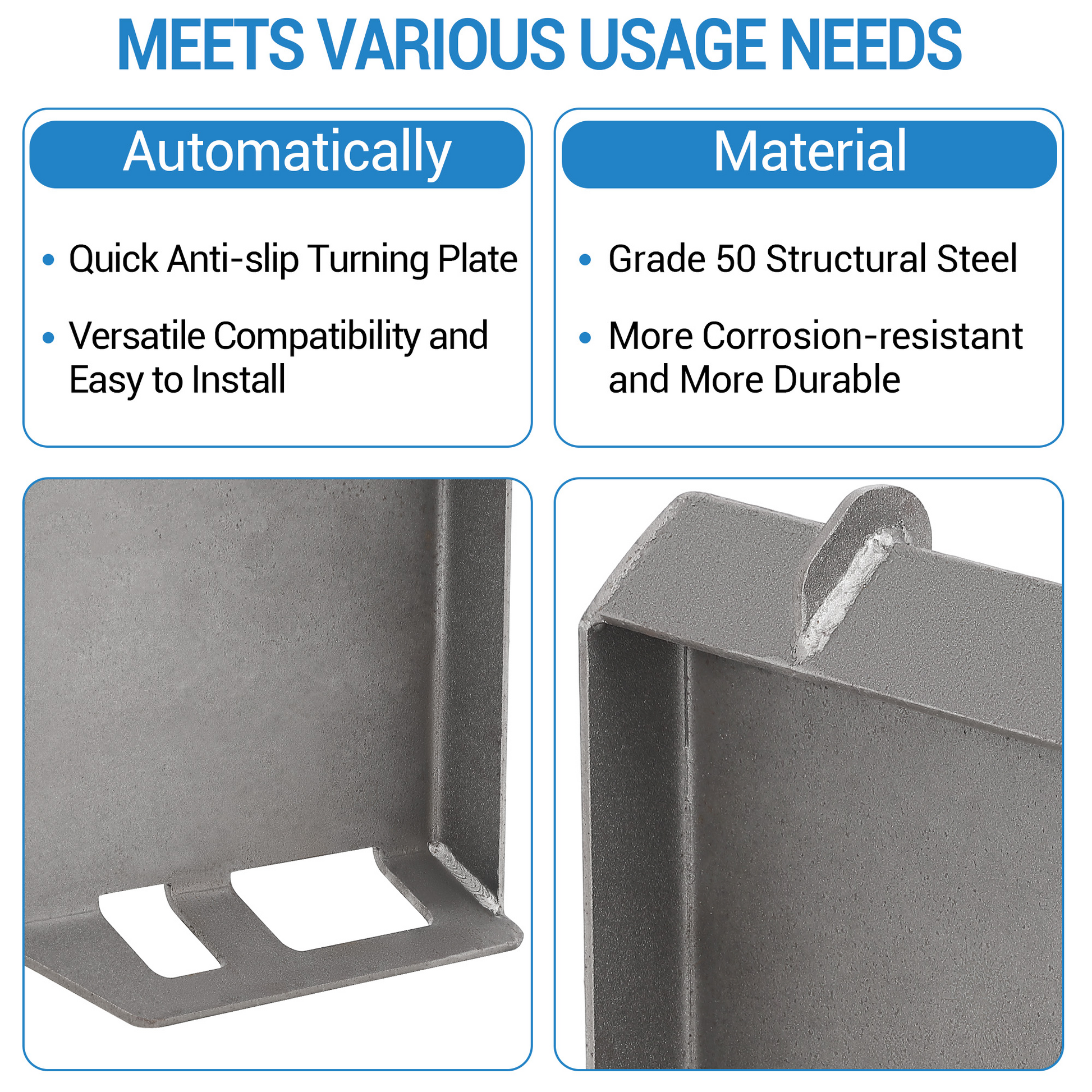 MEETS VARIOUS USAGE NEEDS

Automatically

• Quick Anti-slip Turning Plate

• Versatile Compatibility and Easy to Install

Material

• Grade 50 Structural Steel

• More Corrosion-resistant and More Durable