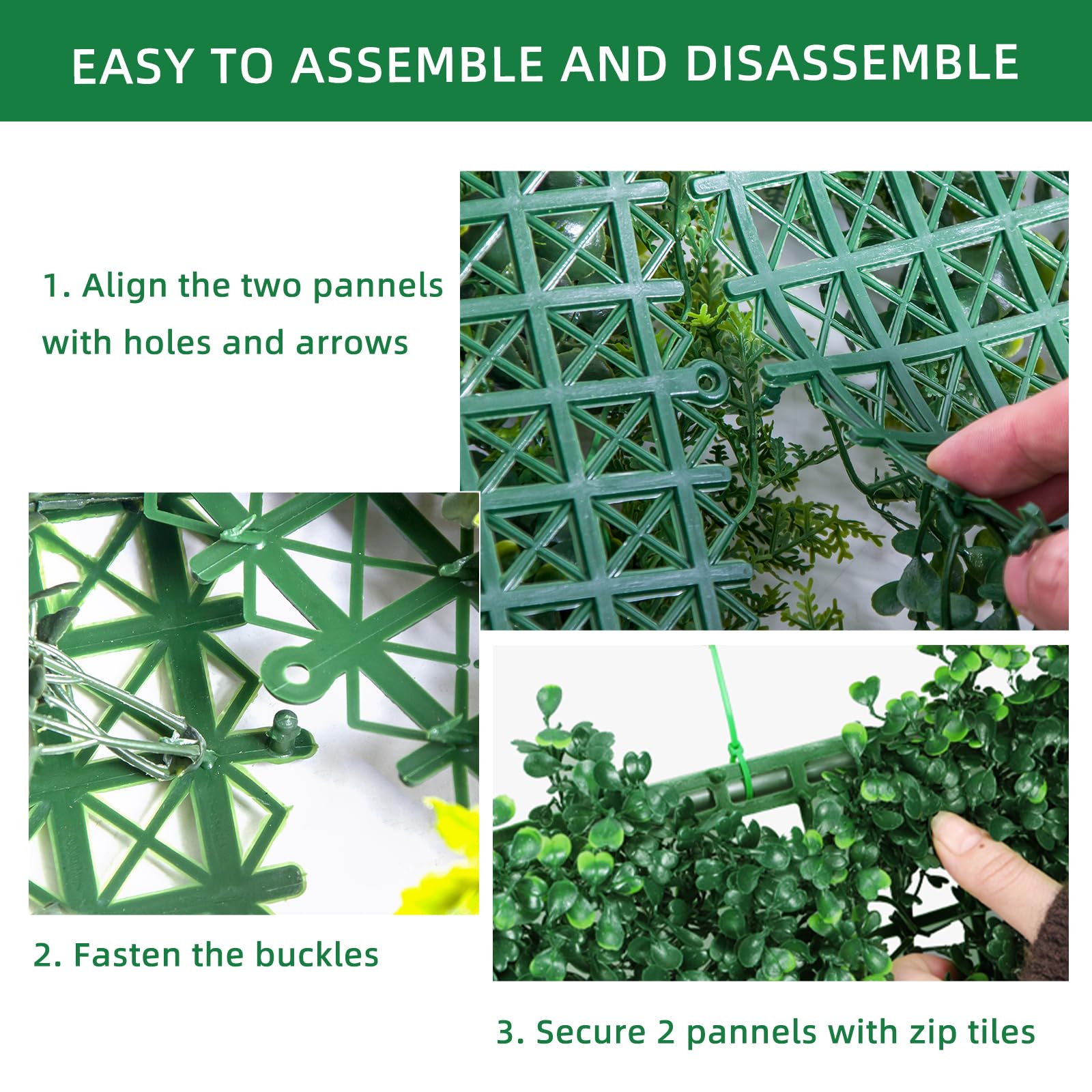 EASY TO ASSEMBLE AND DISASSEMBLE

1. Align the two pannels with holes and arrows

2. Fasten the buckles

3. Secure 2 pannels with zip tiles