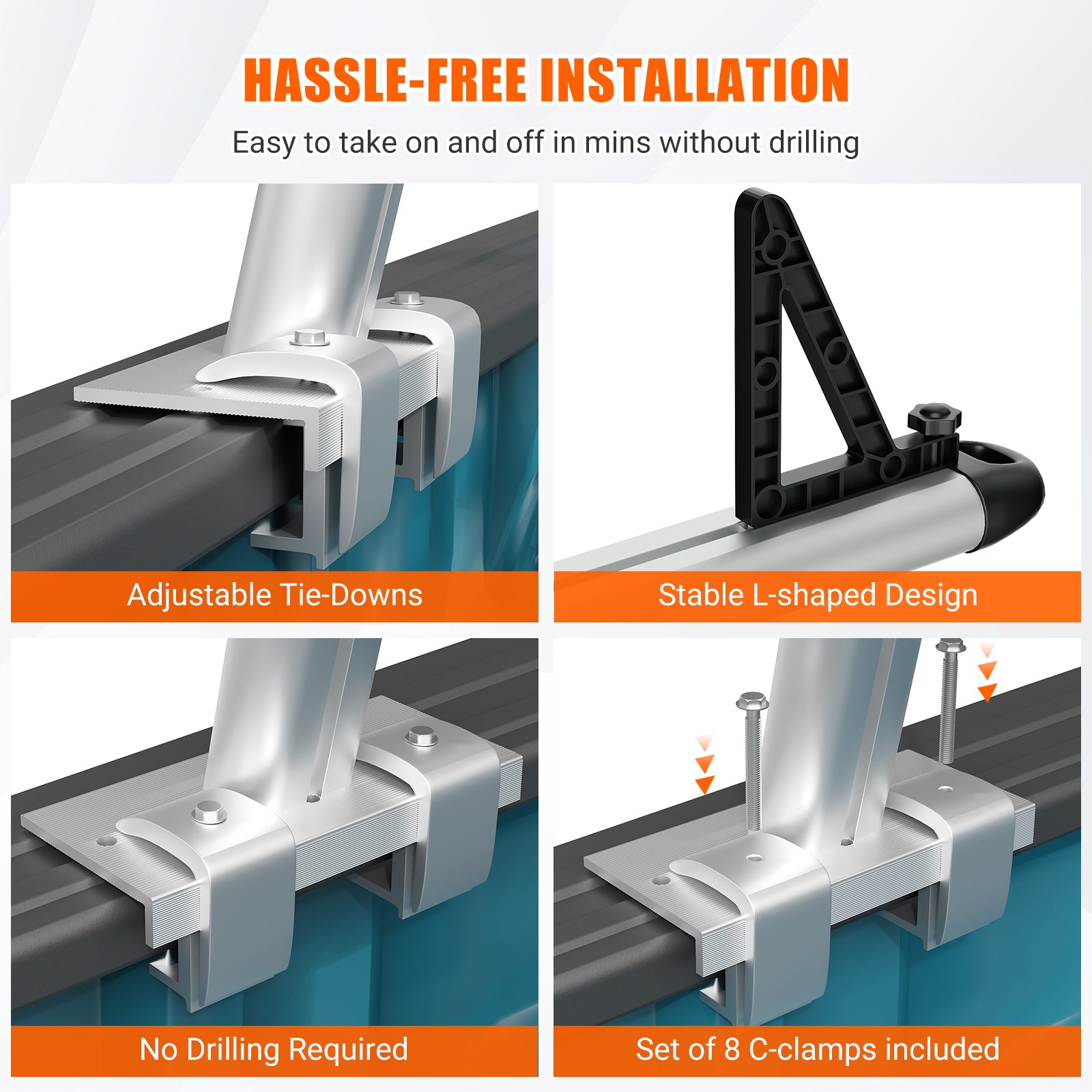 HASSLE-FREE INSTALLATION

Easy to take on and off in mins without drilling

Adjustable Tie-Downs

Stable L-shaped Design

No Drilling Required

Set of 8 C-clamps included