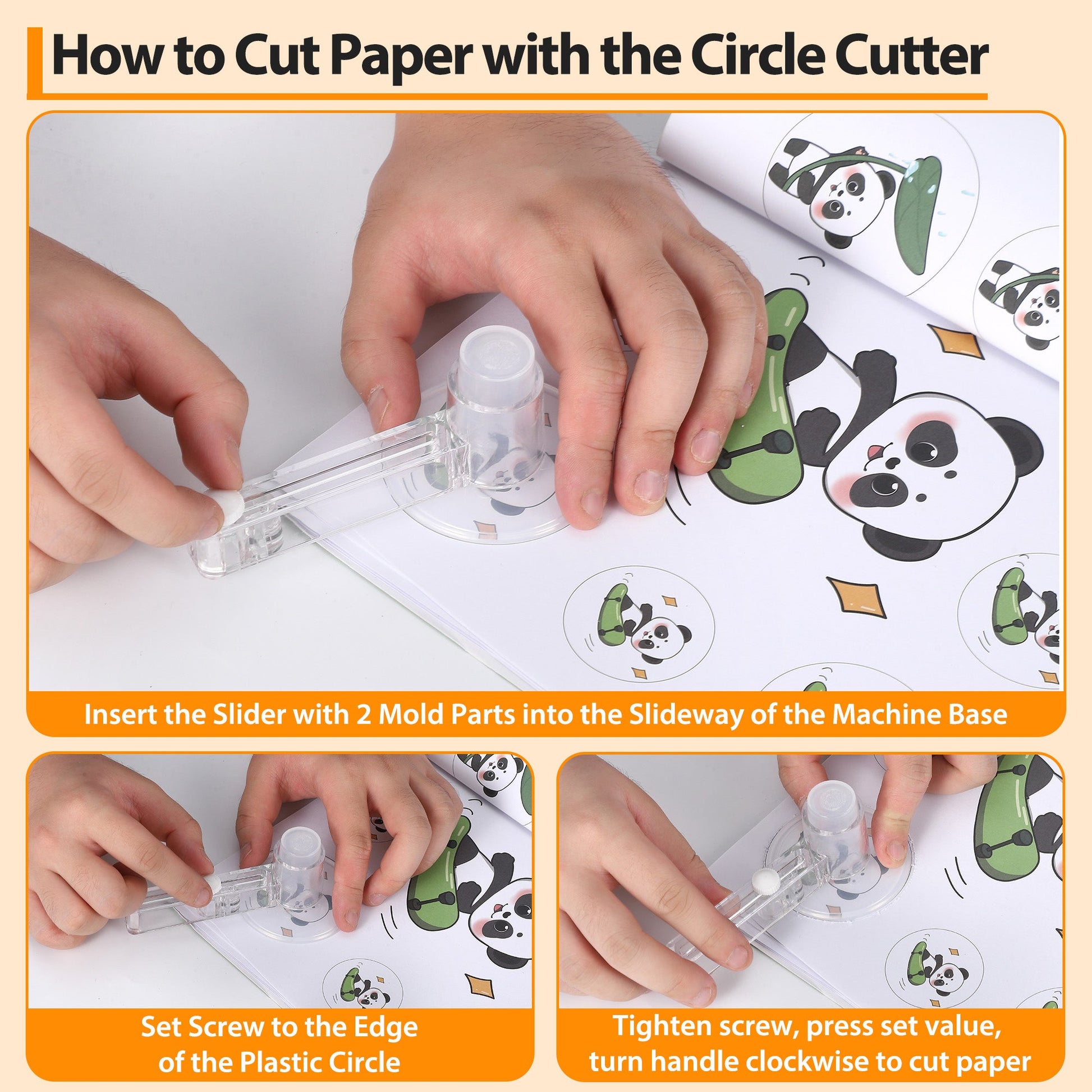 How to Cut Paper with the Circle Cutter

Insert the Slider with 2 Mold Parts into the Slideway of the Machine Base

Set Screw to the Edge of the Plastic Circle

Tighten screw, press set value, turn handle clockwise to cut paper