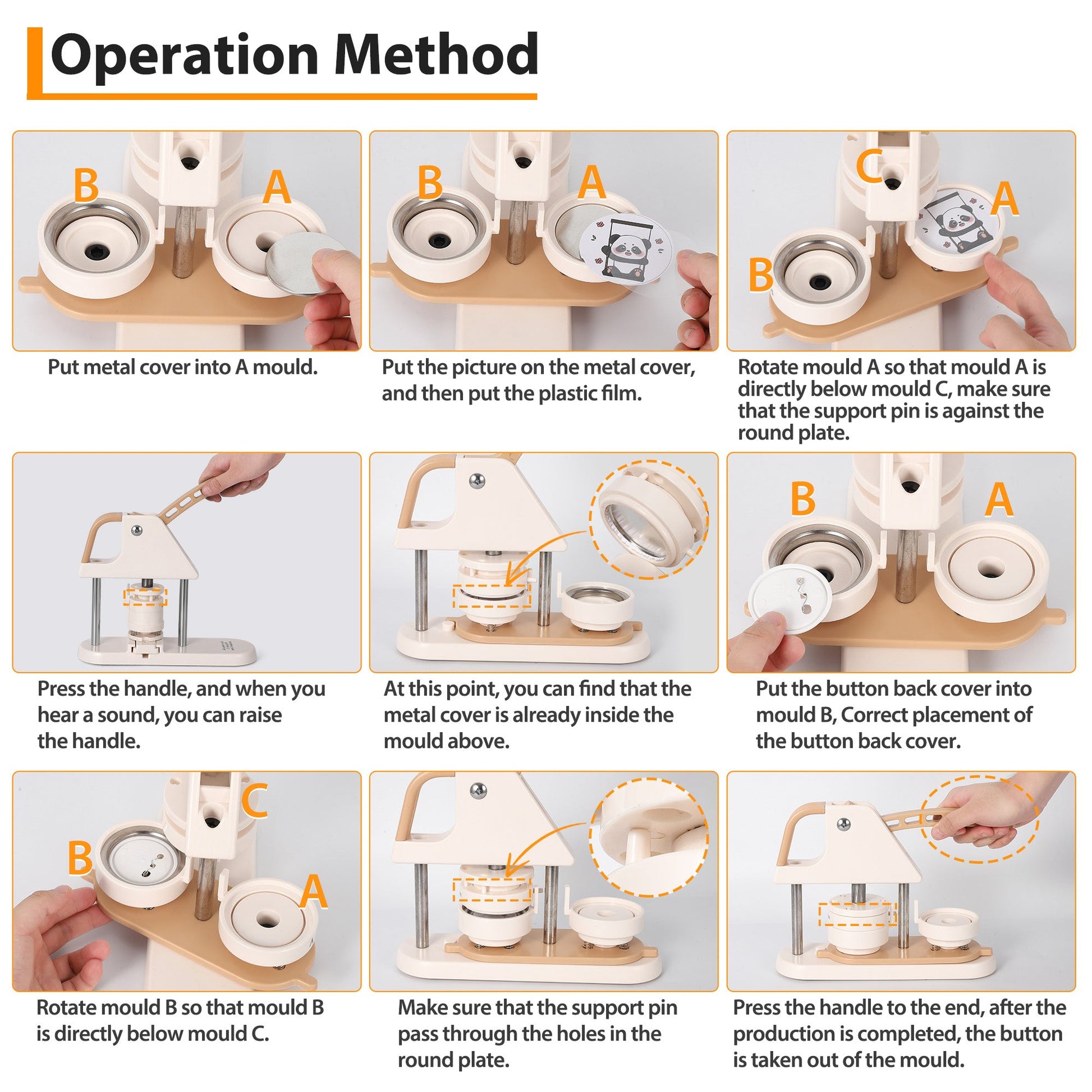 Operation Method

B A

Put metal cover into A mould.

B A

Put the picture on the metal cover, and then put the plastic film.

C A B

Rotate mould A so that mould A is directly below mould C, make sure that the support pin is against the round plate.

Press the handle, and when you hear a sound, you can raise the handle.

At this point, you can find that the metal cover is already inside the mould above.

B A

Put the button back cover into mould B, Correct placement of the button back cover.

C B A

Rotate mould B so that mould B is directly below mould C.

Make sure that the support pin pass through the holes in the round plate.

Press the handle to the end, after the production is completed, the button is taken out of the mould.