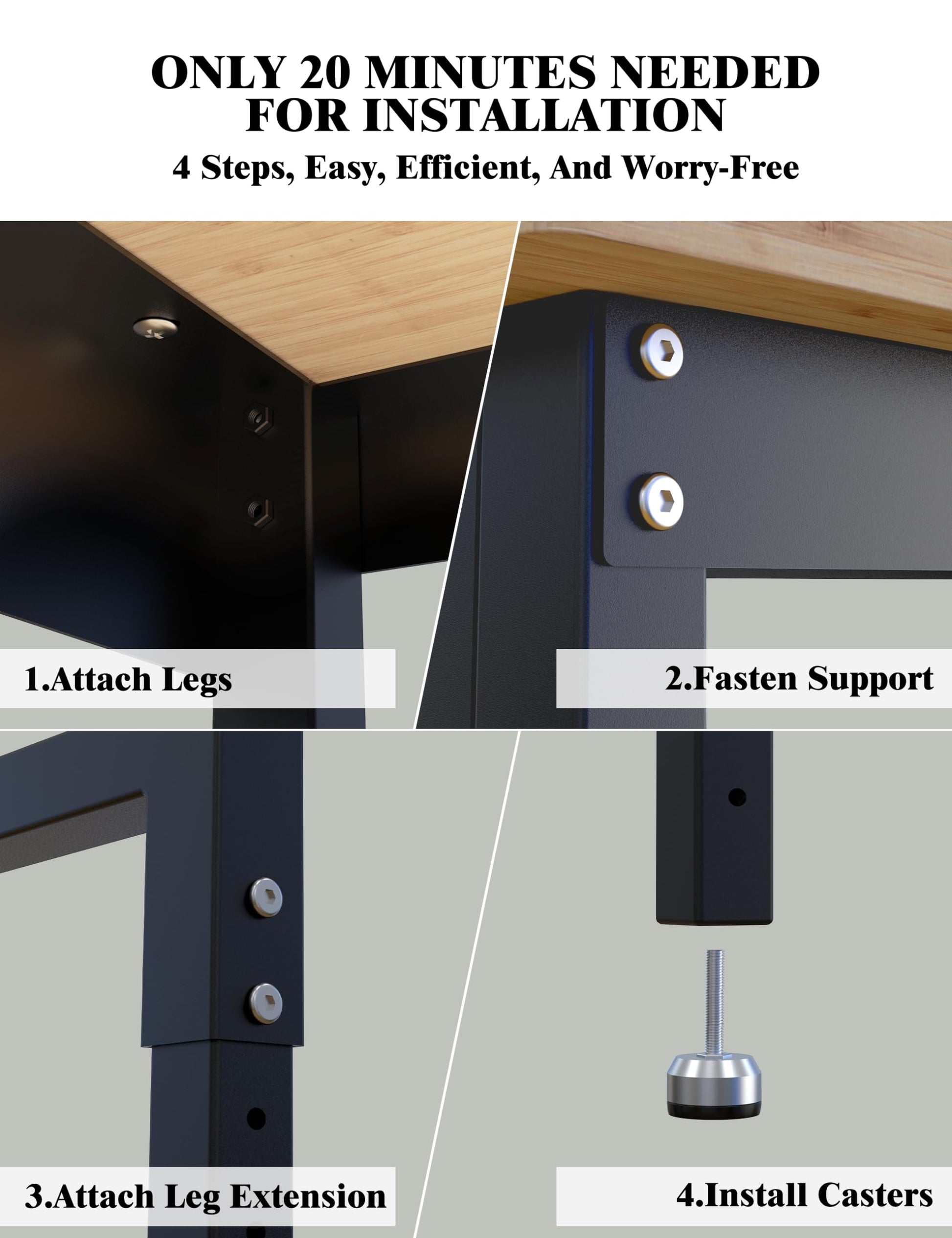 ONLY 20 MINUTES NEEDED FOR INSTALLATION

4 Steps, Easy, Efficient, And Worry-Free

1.Attach Legs

2.Fasten Support

3.Attach Leg Extension

4.Install Casters