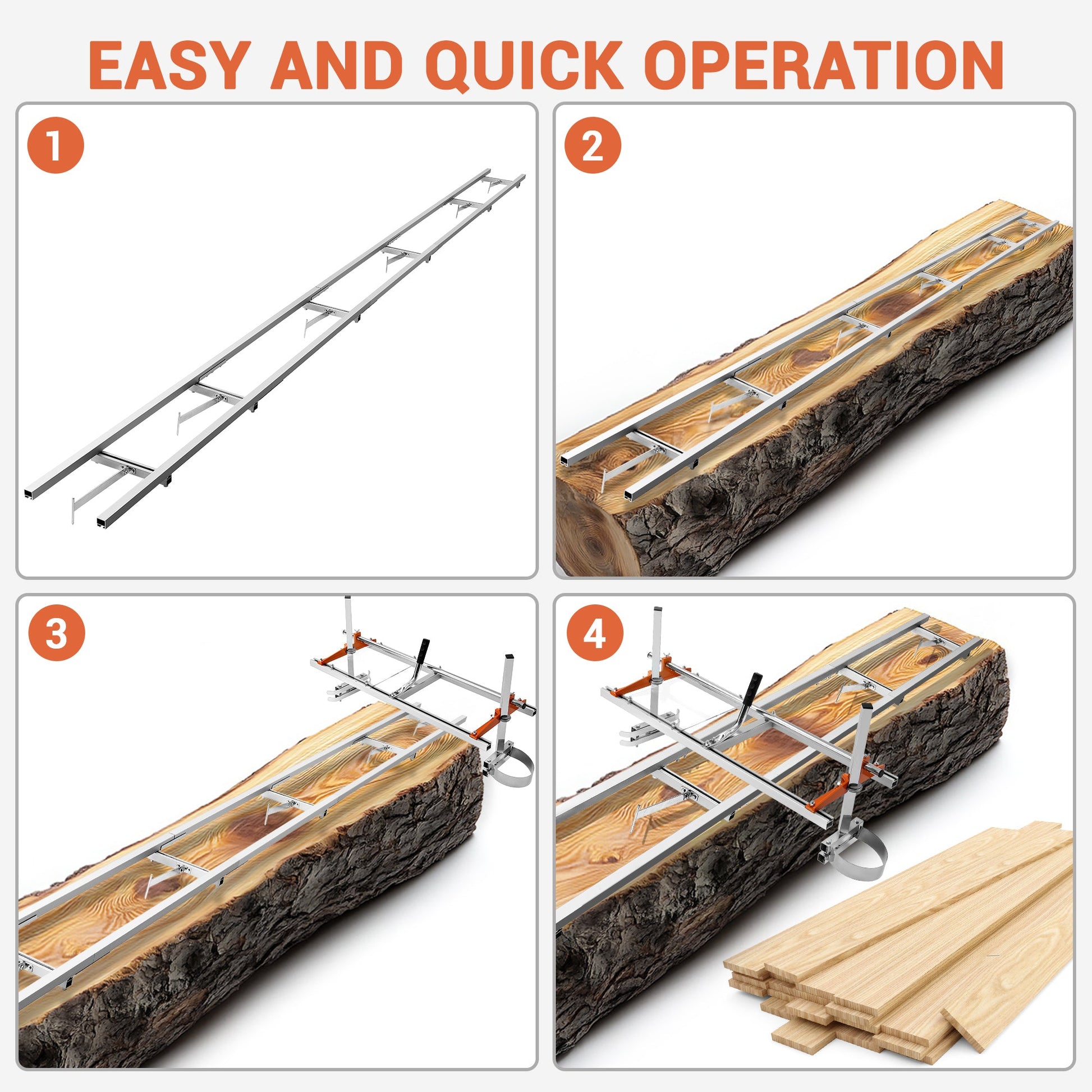 EASY AND QUICK OPERATION

1

2

3

4