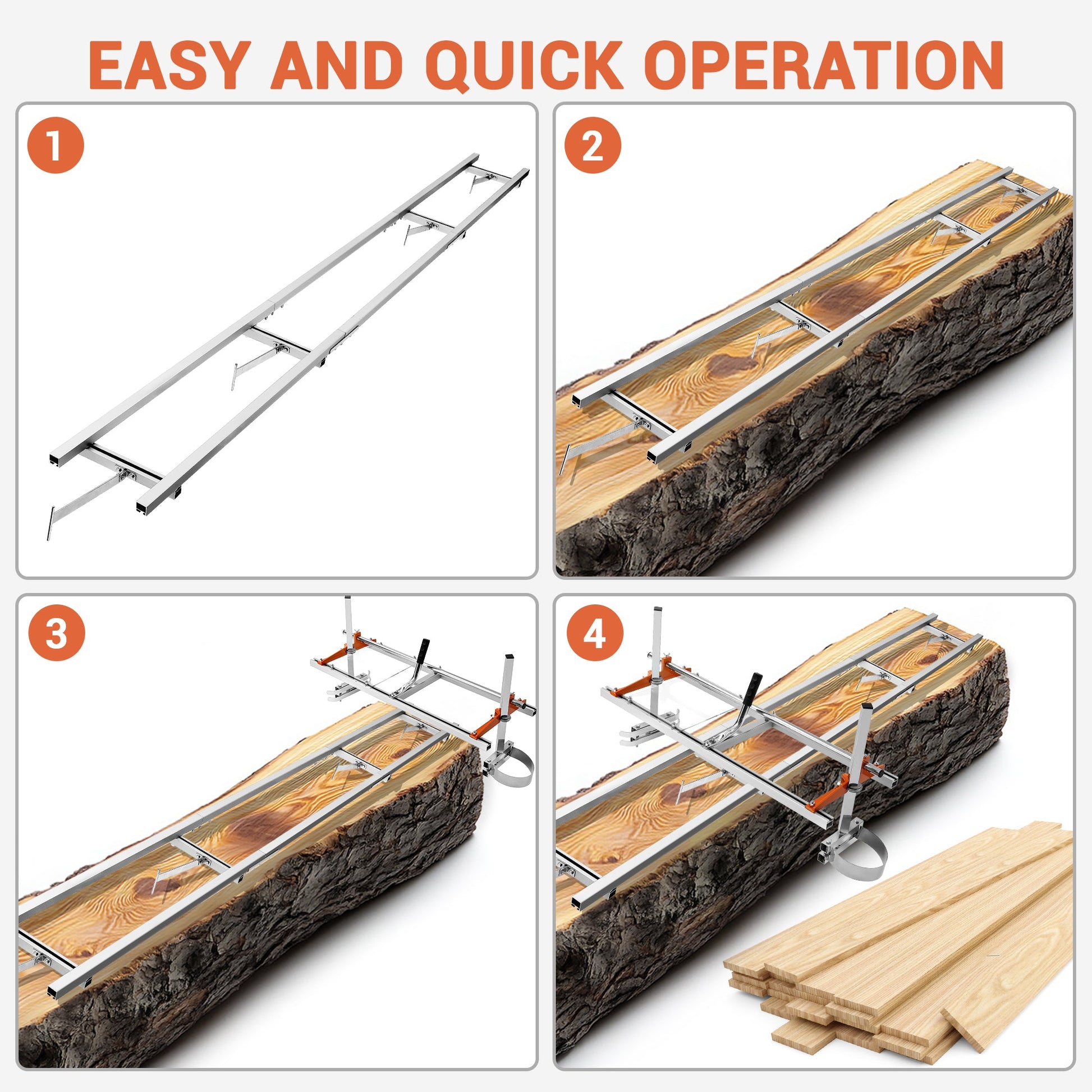 EASY AND QUICK OPERATION

1

2

3

4