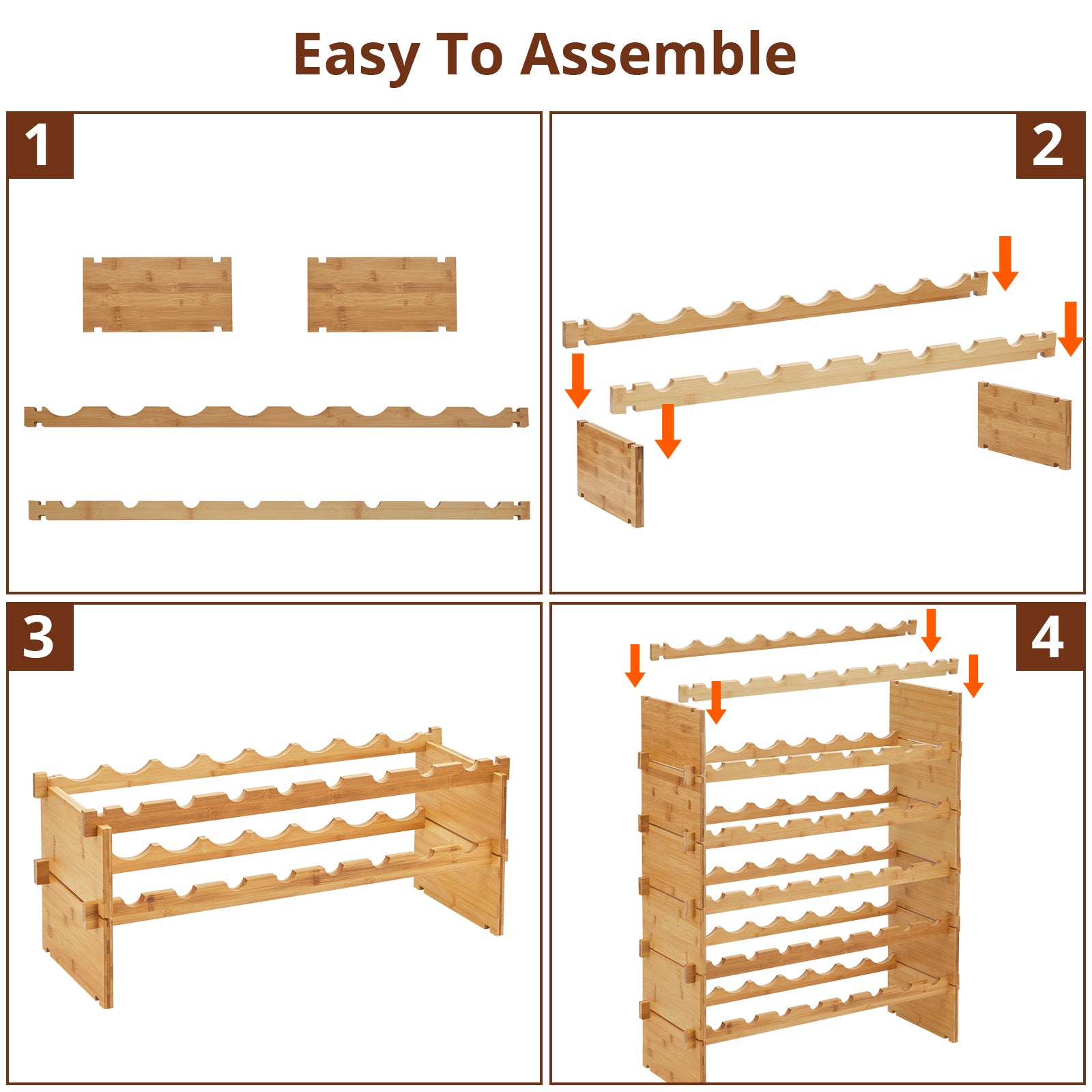 Easy To Assemble

1

2

3

4