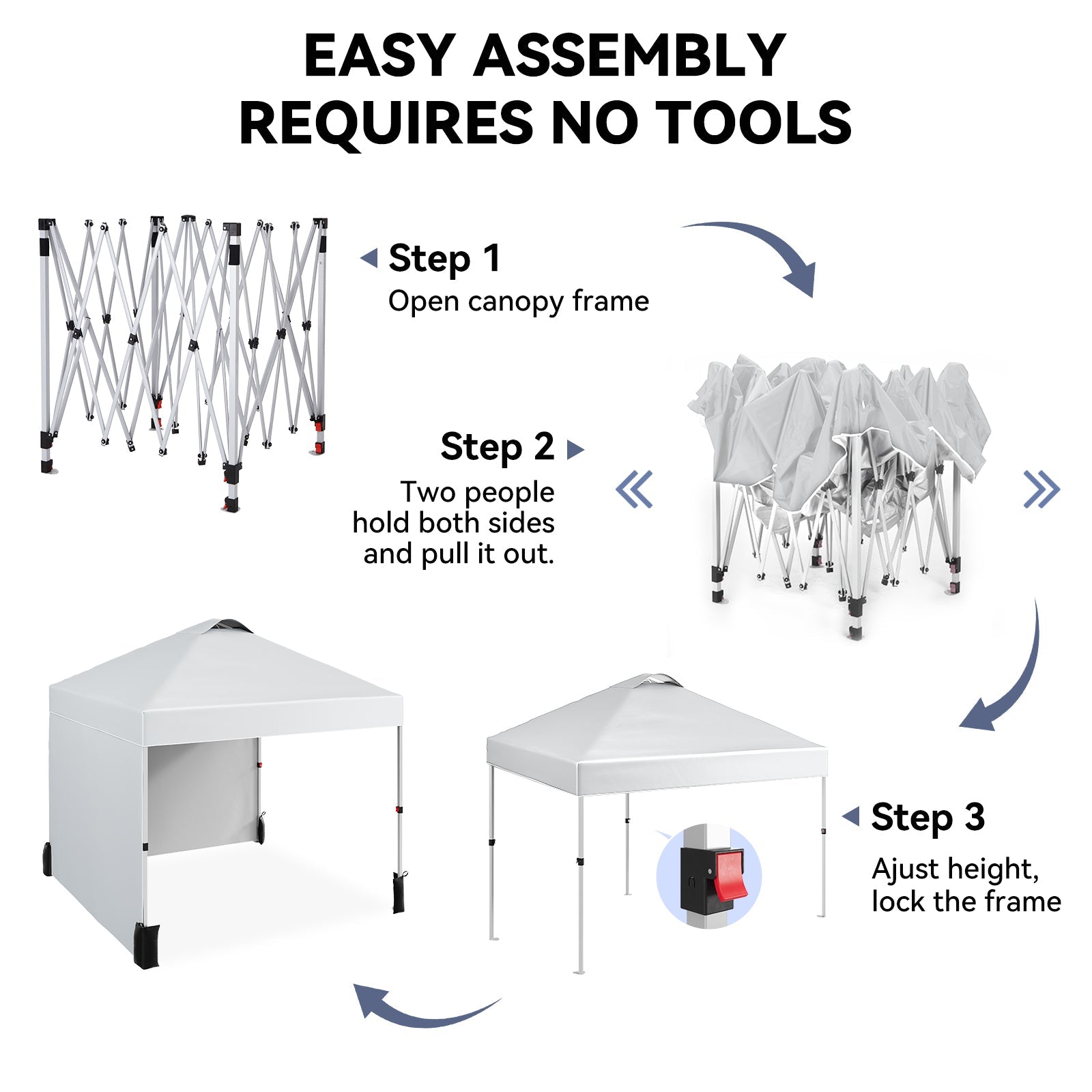 EASY ASSEMBLY
REQUIRES NO TOOLS

Step 1
Open canopy frame

Step 2
Two people hold both sides and pull it out.

Step 3
Ajust height, lock the frame