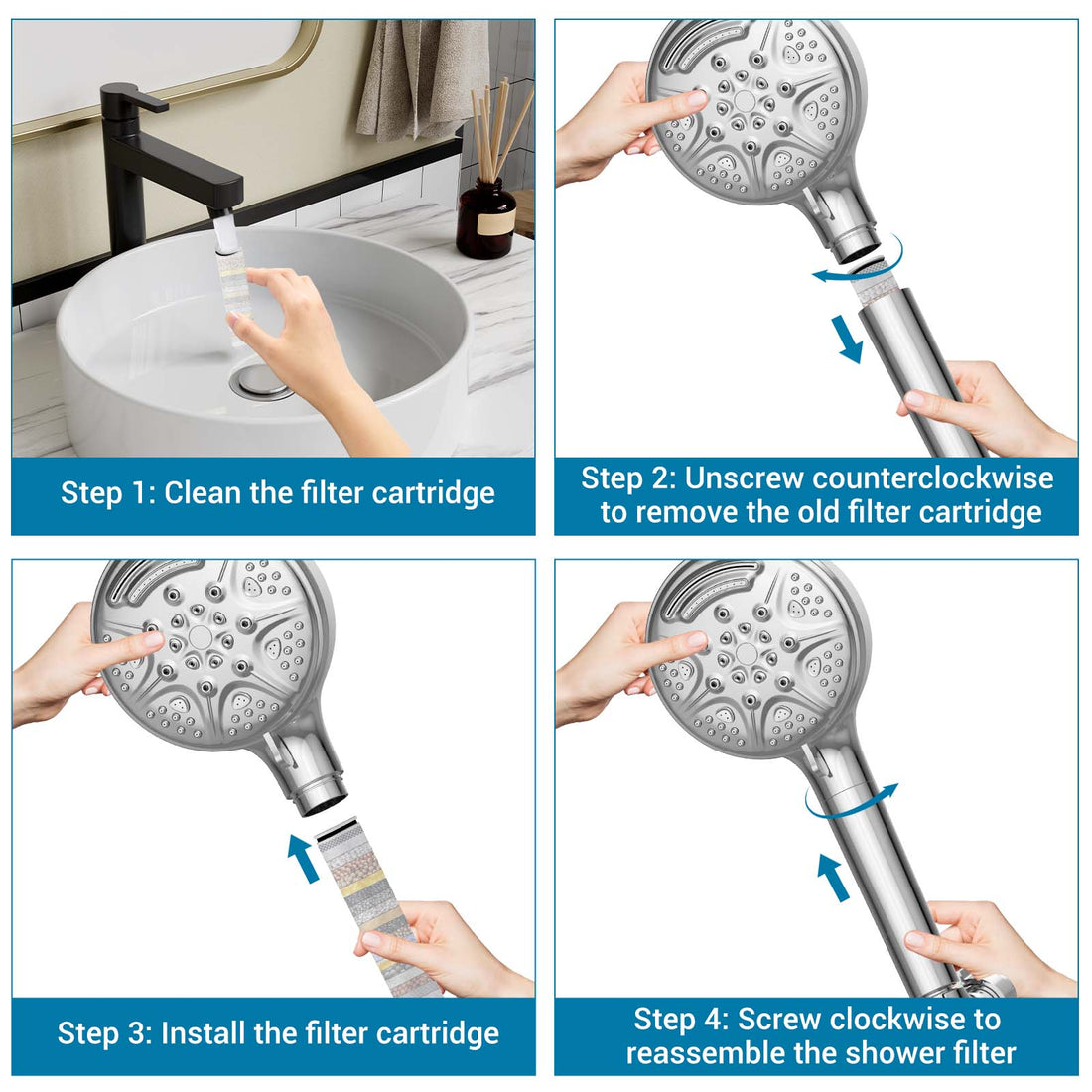 Step 1: Clean the filter cartridge

Step 2: Unscrew counterclockwise to remove the old filter cartridge

Step 3: Install the filter cartridge

Step 4: Screw clockwise to reassemble the shower filter