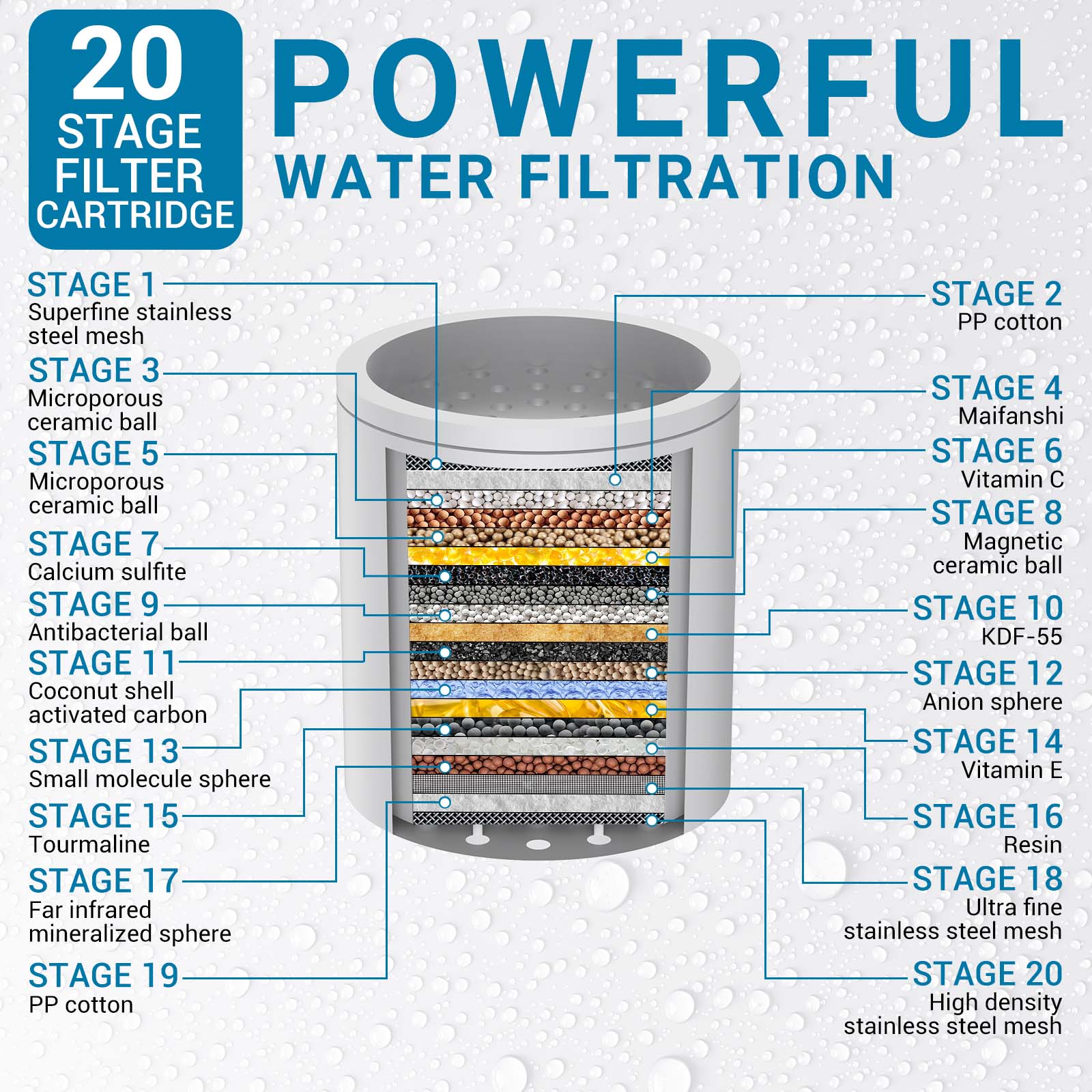 20 STAGE FILTER CARTRIDGE

POWERFUL WATER FILTRATION

STAGE 1
Superfine stainless steel mesh

STAGE 3
Microporous ceramic ball

STAGE 5
Microporous ceramic ball

STAGE 7
Calcium sulfite

STAGE 9
Antibacterial ball

STAGE 11
Coconut shell activated carbon

STAGE 13
Small molecule sphere

STAGE 15
Tourmaline

STAGE 17
Far infrared mineralized sphere

STAGE 19
PP cotton

STAGE 2
PP cotton

STAGE 4
Maifanshi

STAGE 6
Vitamin C

STAGE 8
Magnetic ceramic ball

STAGE 10
KDF-55

STAGE 12
Anion sphere

STAGE 14
Vitamin E

STAGE 16
Resin

STAGE 18
Ultra fine stainless steel mesh

STAGE 20
High density stainless steel mesh