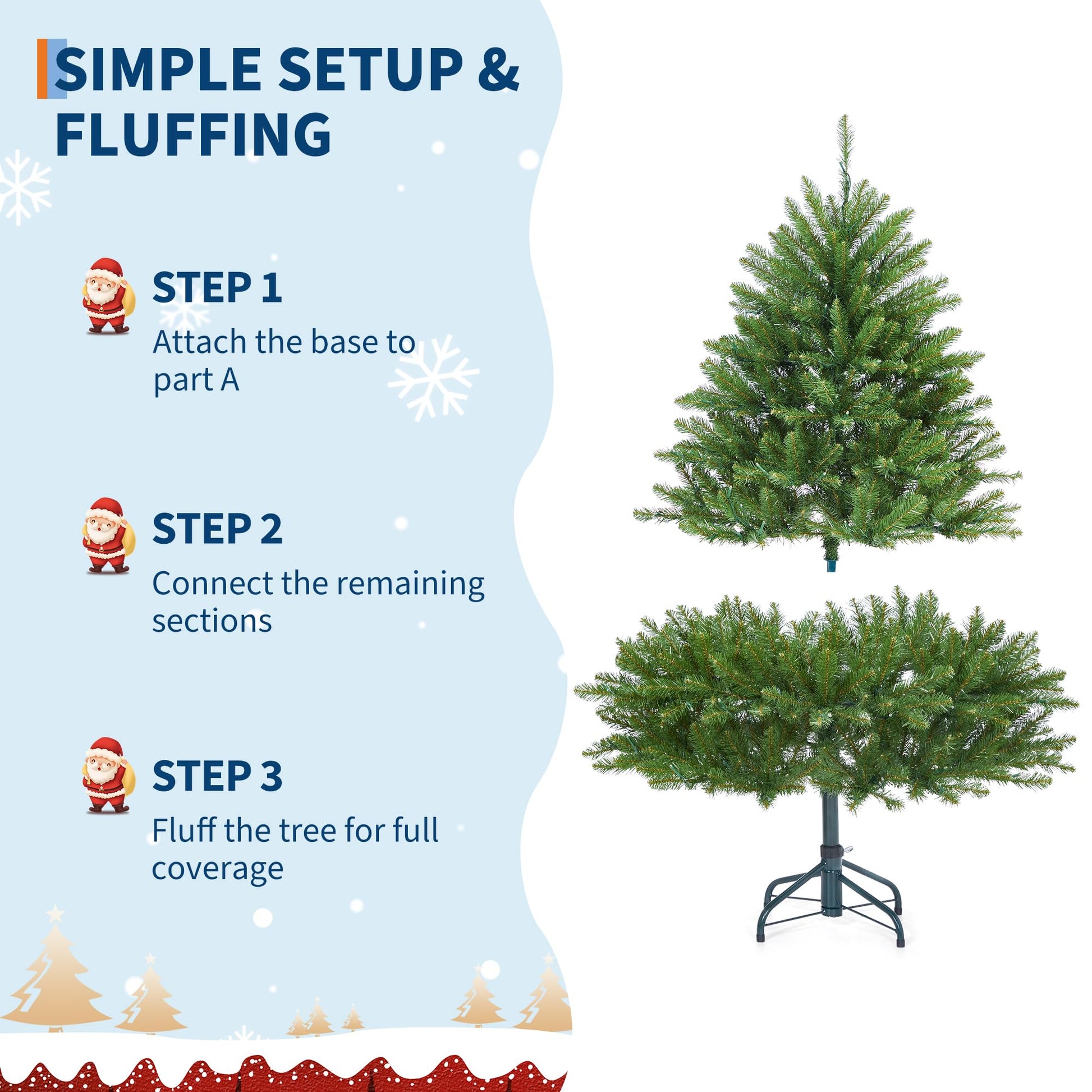 SIMPLE SETUP & FLUFFING

STEP 1
Attach the base to part A

STEP 2
Connect the remaining sections

STEP 3
Fluff the tree for full coverage