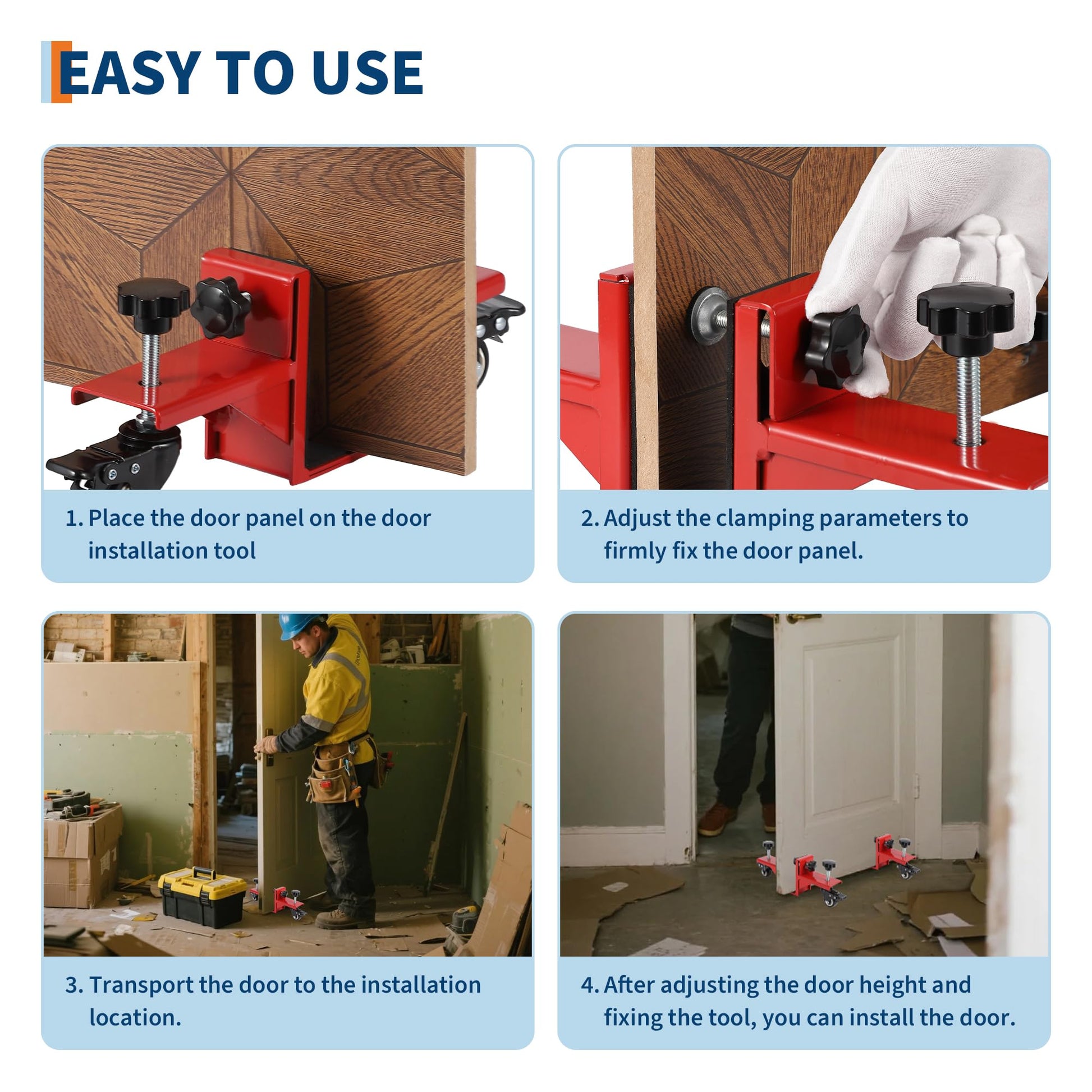 EASY TO USE

1. Place the door panel on the door installation tool

2. Adjust the clamping parameters to firmly fix the door panel.

3. Transport the door to the installation location.

4. After adjusting the door height and fixing the tool, you can install the door.