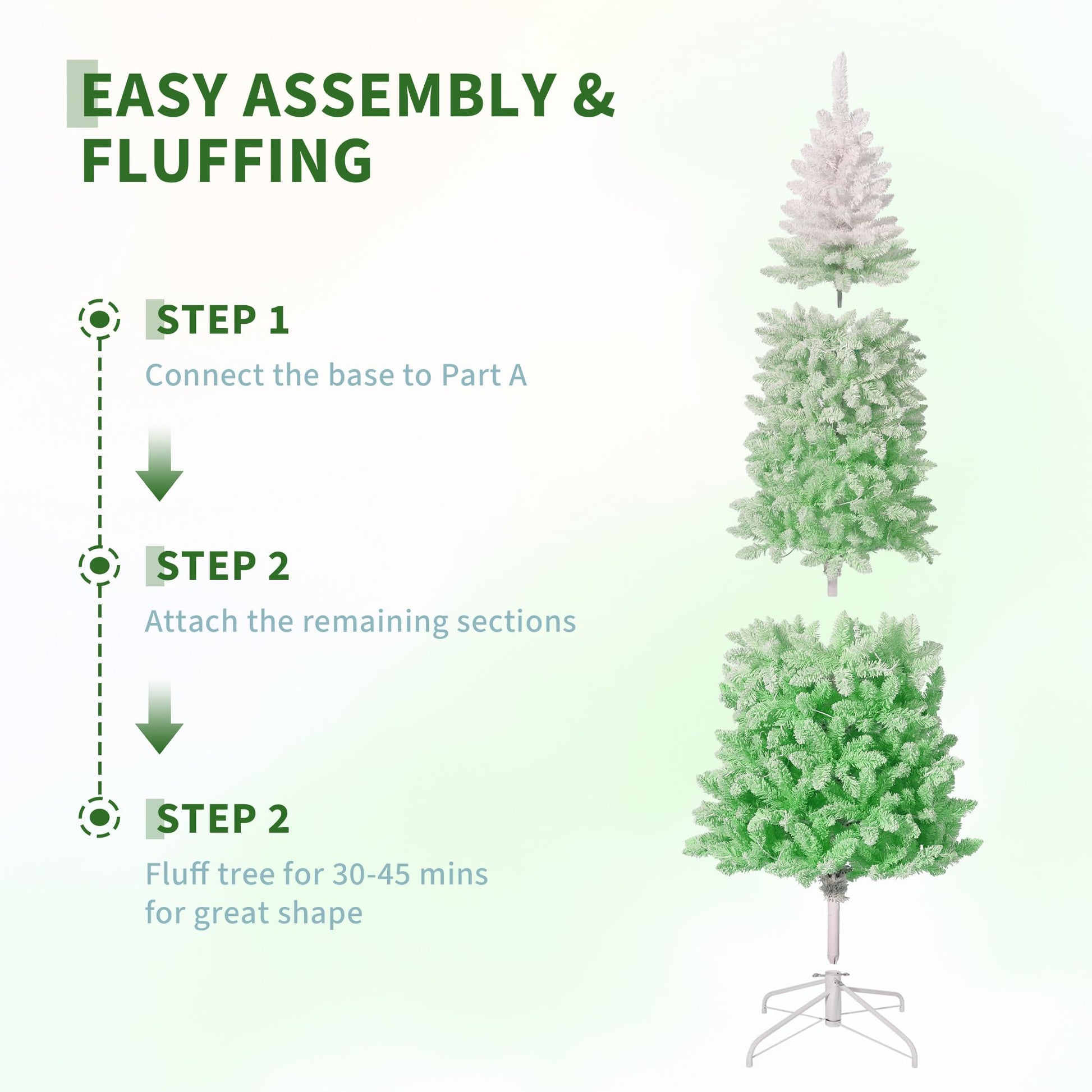 EASY ASSEMBLY & FLUFFING

STEP 1

Connect the base to Part A

STEP 2

Attach the remaining sections

STEP 2

Fluff tree for 30-45 mins for great shape