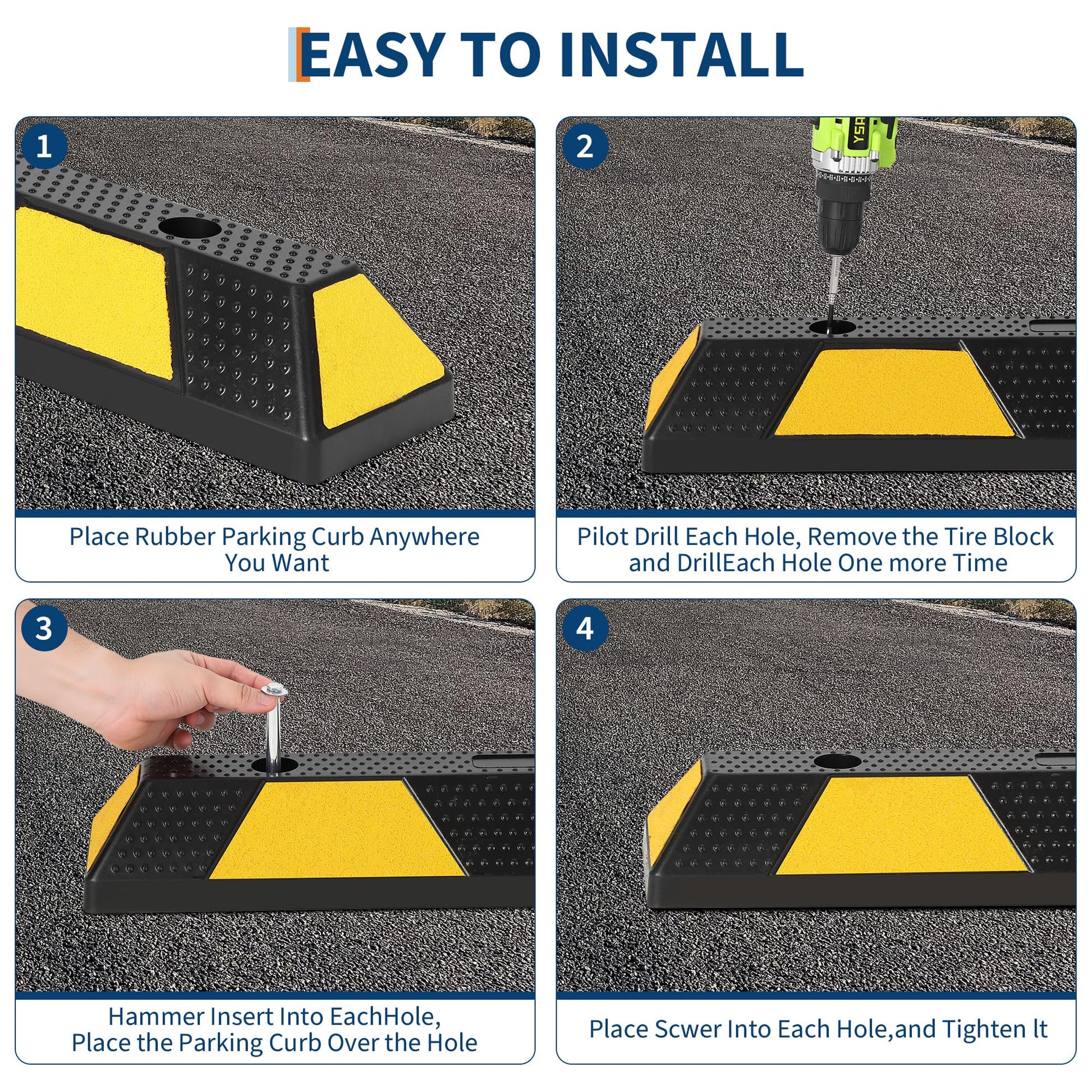 EASY TO INSTALL

1

Place Rubber Parking Curb Anywhere You Want

2

YSP

Pilot Drill Each Hole, Remove the Tire Block and DrillEach Hole One more Time

3

Hammer Insert Into EachHole, Place the Parking Curb Over the Hole

4

Place Scwer Into Each Hole,and Tighten lt