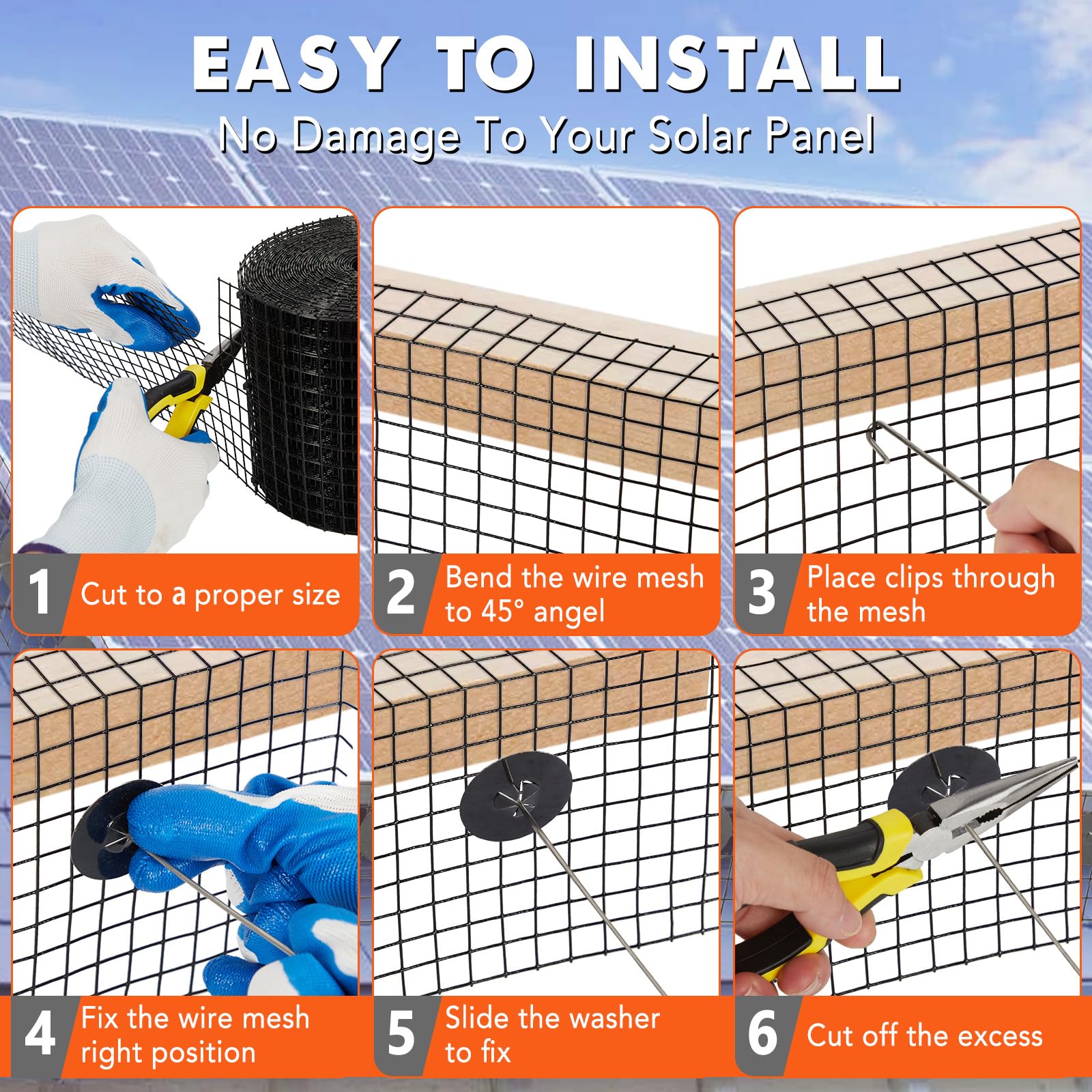 EASY TO INSTALL
No Damage To Your Solar Panel

1 Cut to a proper size

2 Bend the wire mesh to 45° angel

3 Place clips through the mesh

4 Fix the wire mesh right position

5 Slide the washer to fix

6 Cut off the excess