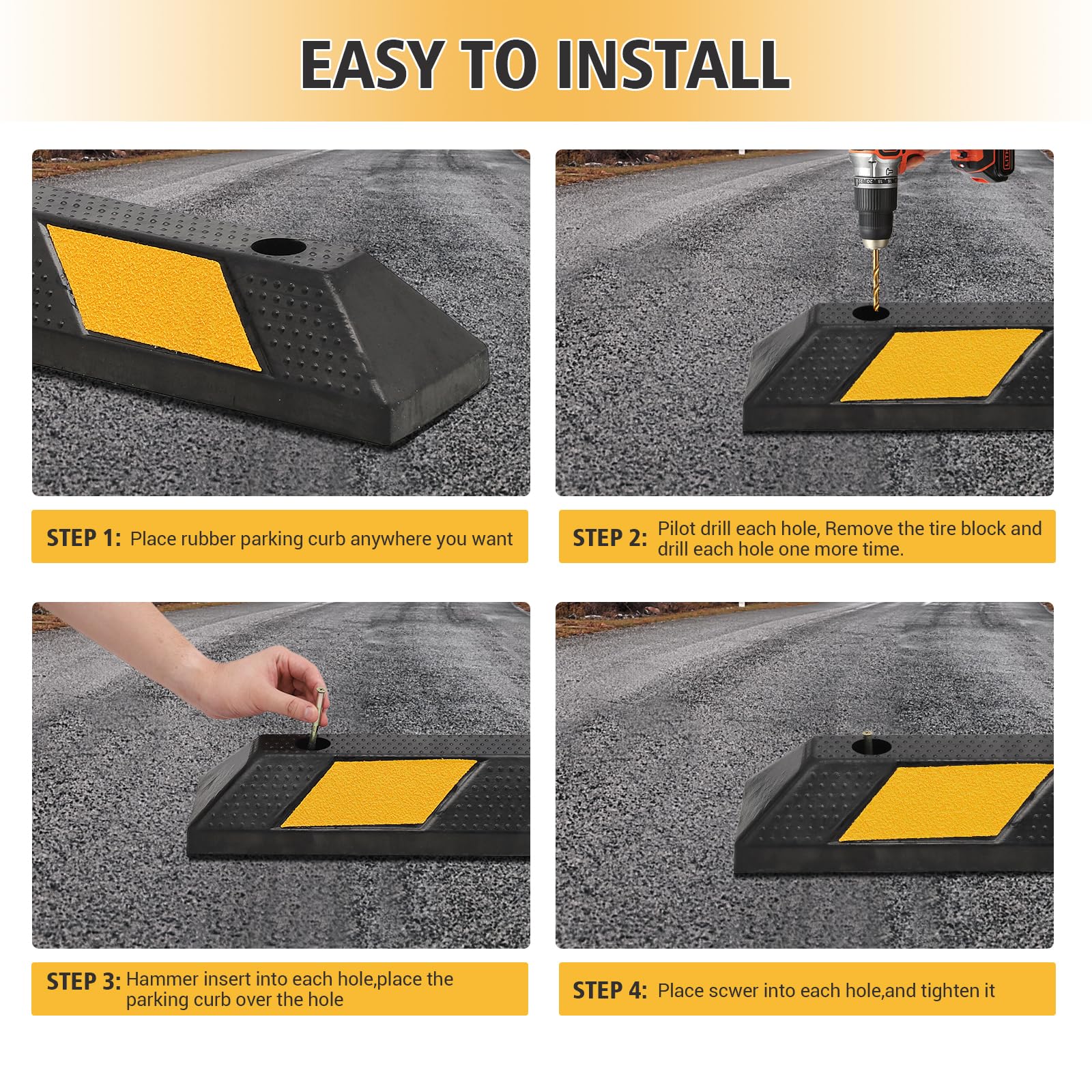 EASY TO INSTALL

STEP 1: Place rubber parking curb anywhere you want

STEP 2: Pilot drill each hole, Remove the tire block and drill each hole one more time.

STEP 3: Hammer insert into each hole,place the parking curb over the hole

STEP 4: Place scwer into each hole,and tighten it