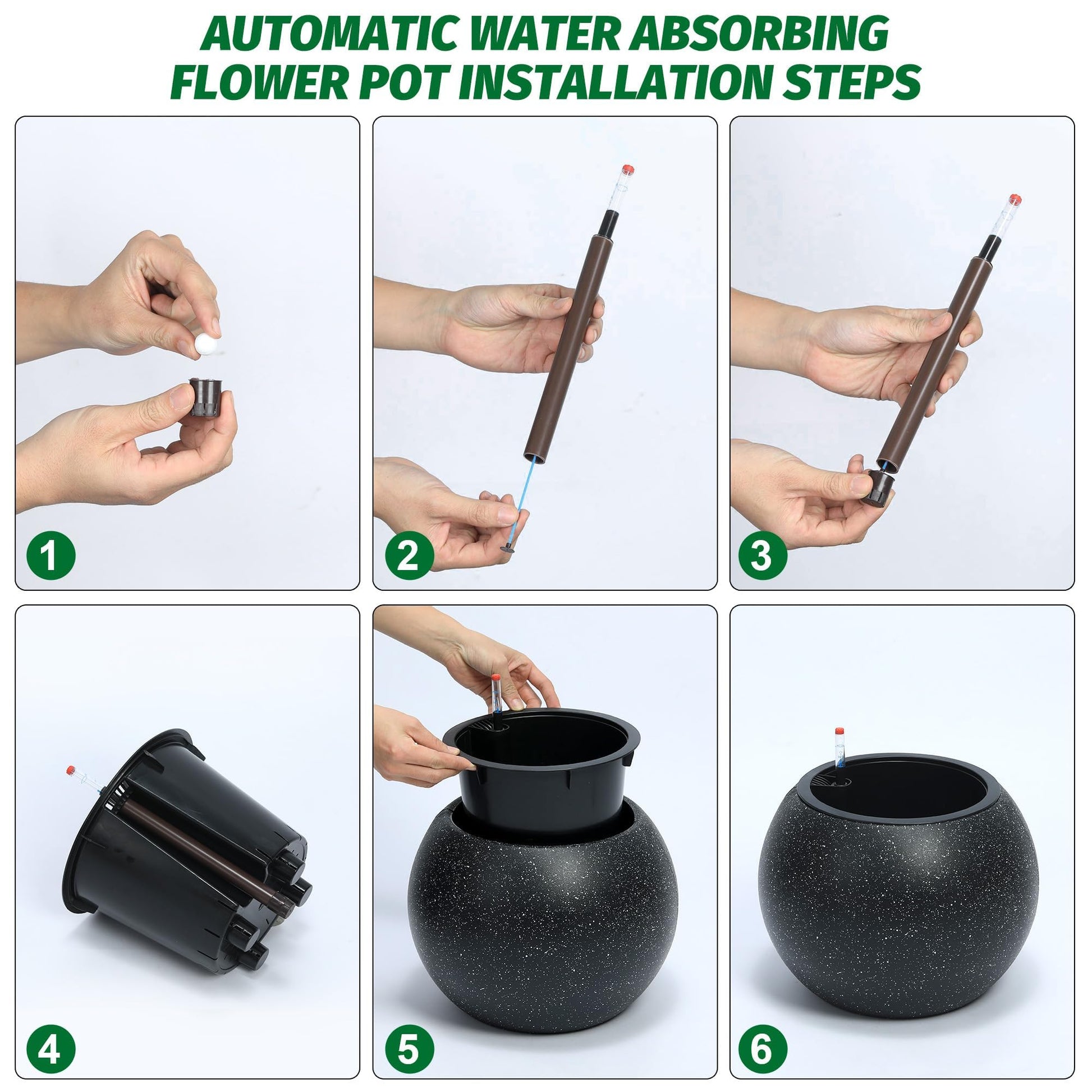 AUTOMATIC WATER ABSORBING FLOWER POT INSTALLATION STEPS

1

2

3

4

5

6