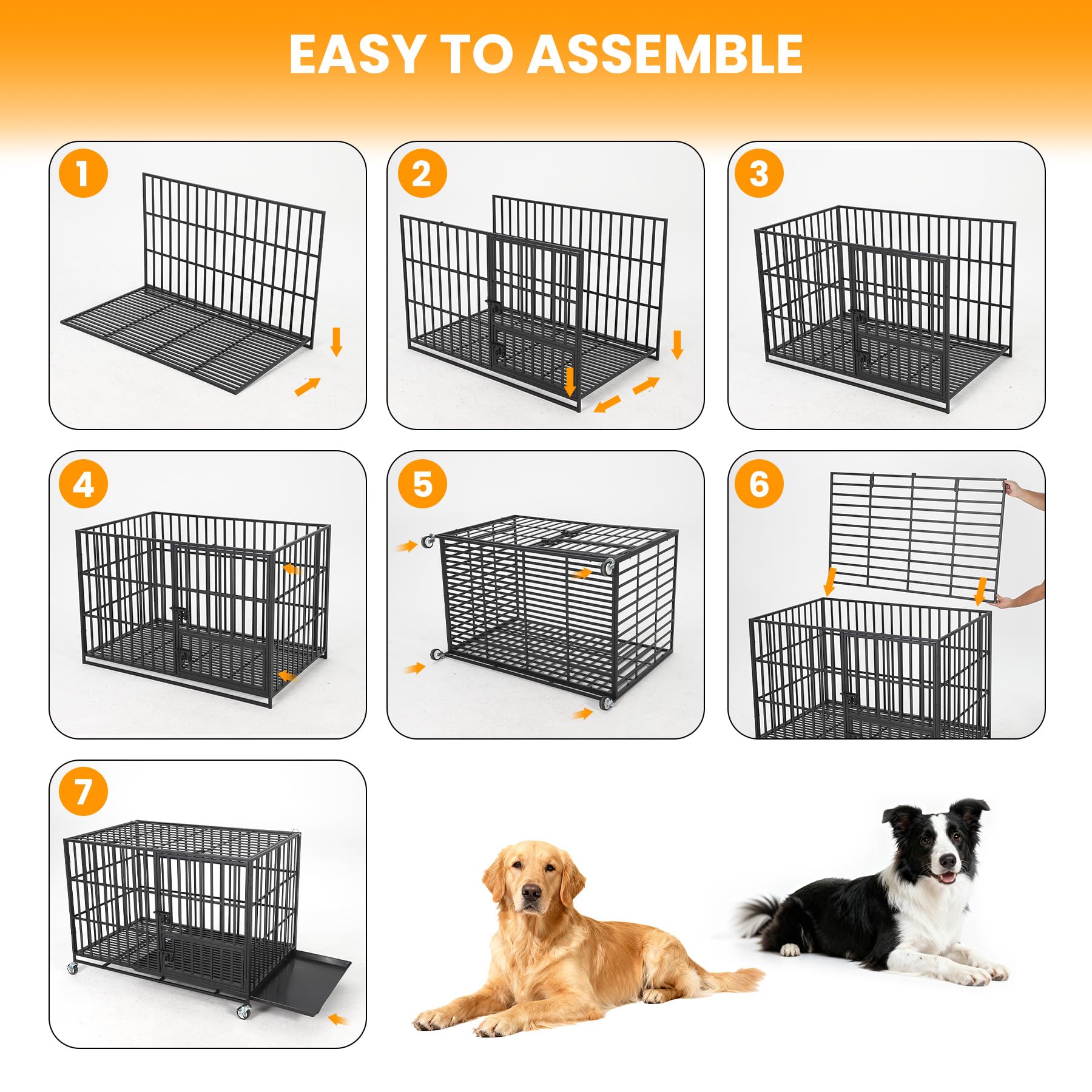 EASY TO ASSEMBLE

1

2

3

4

5

6

7