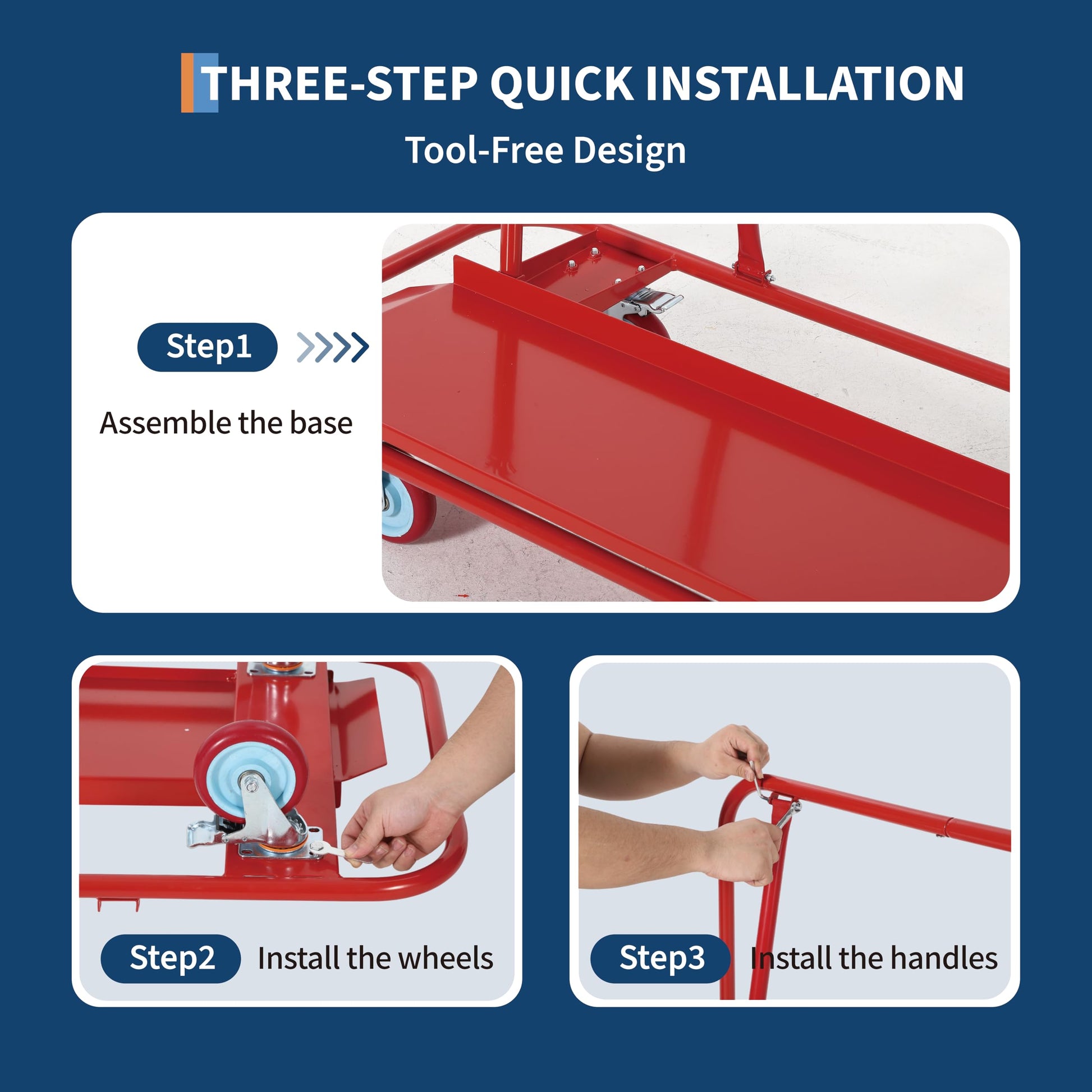 THREE-STEP QUICK INSTALLATION

Tool-Free Design

Step1

Assemble the base

Step2 Install the wheels

Step3 Install the handles