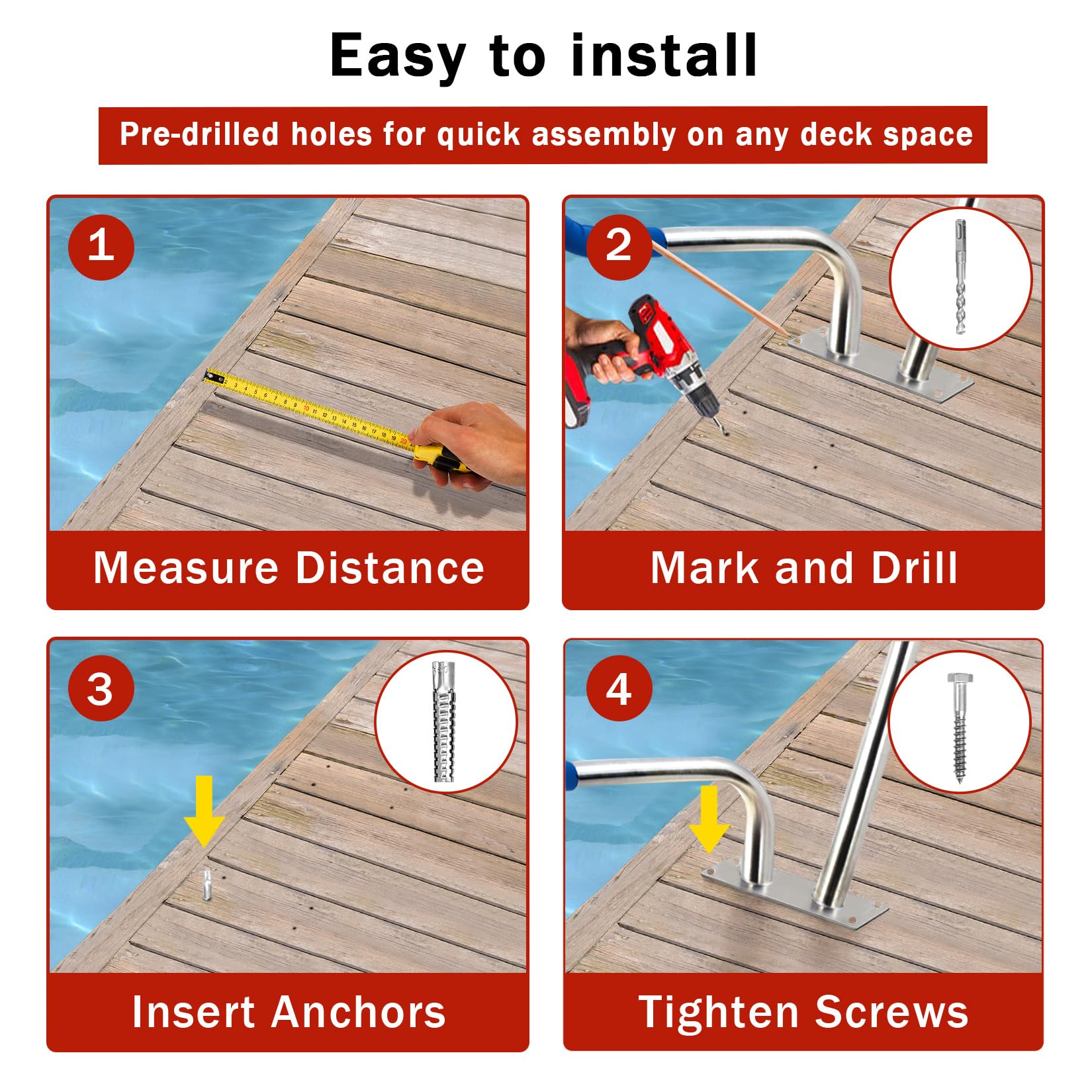 Easy to install

Pre-drilled holes for quick assembly on any deck space

1

Measure Distance

2

Mark and Drill

3

Insert Anchors

4

Tighten Screws