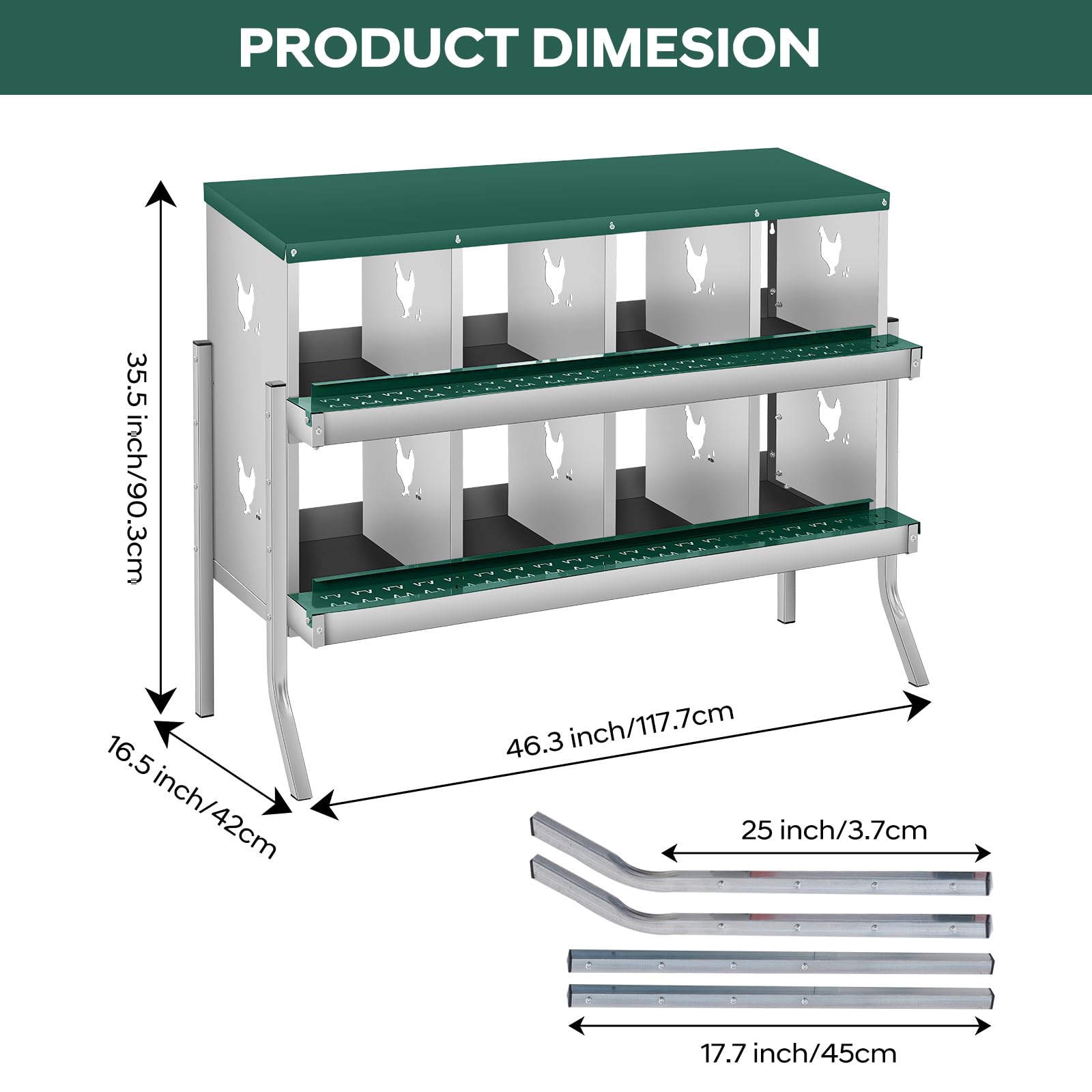 PRODUCT DIMESION

35.5 inch/90.3cm

16.5 inch/42cm

46.3 inch/117.7cm

25 inch/3.7cm

17.7 inch/45cm