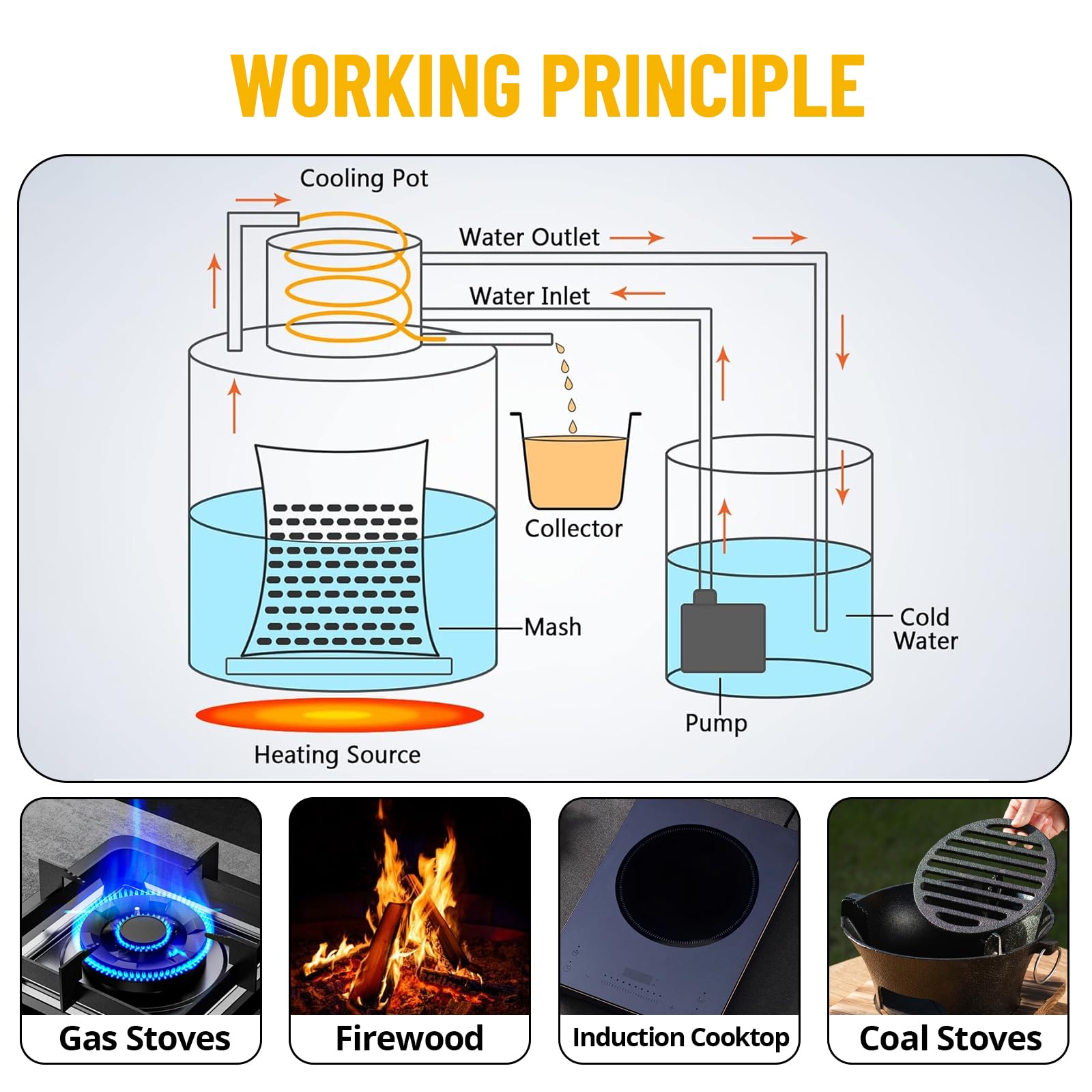 WORKING PRINCIPLE

Cooling Pot

Water Outlet

Water Inlet

Collector

Mash

Cold Water

Pump

Heating Source

Gas Stoves

Firewood

Induction Cooktop

Coal Stoves