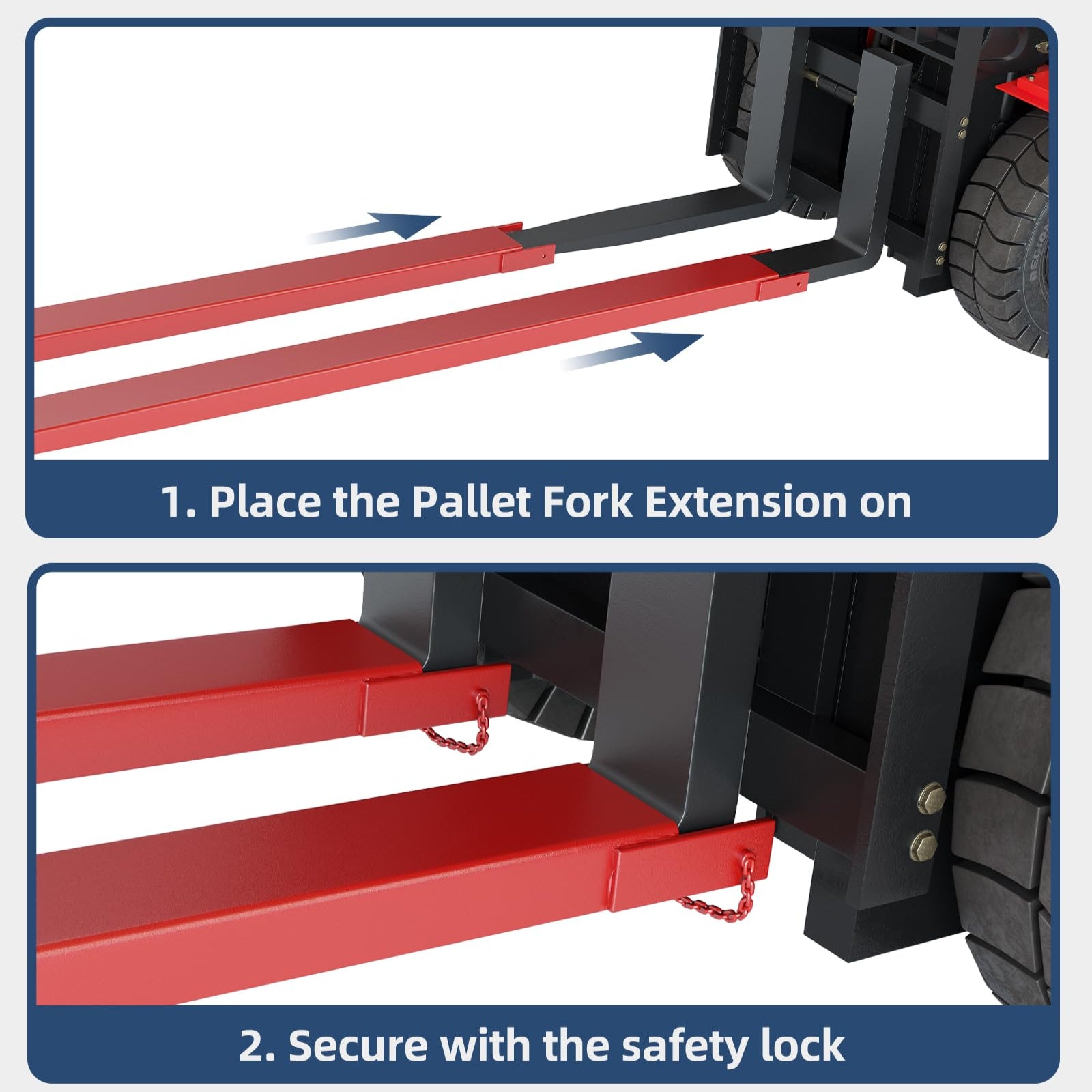 1. Place the Pallet Fork Extension on

2. Secure with the safety lock