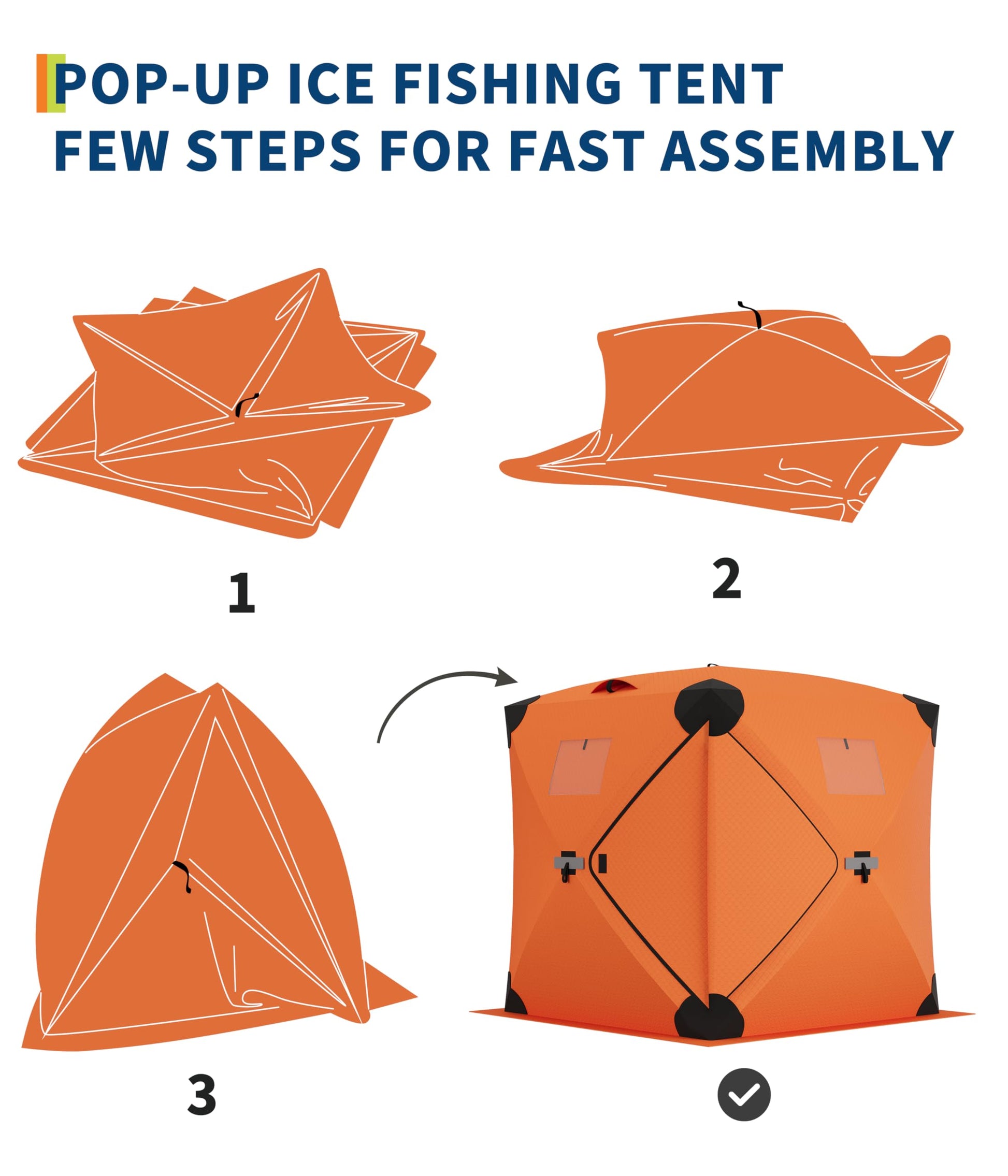 POP-UP ICE FISHING TENT
FEW STEPS FOR FAST ASSEMBLY

1

2

3