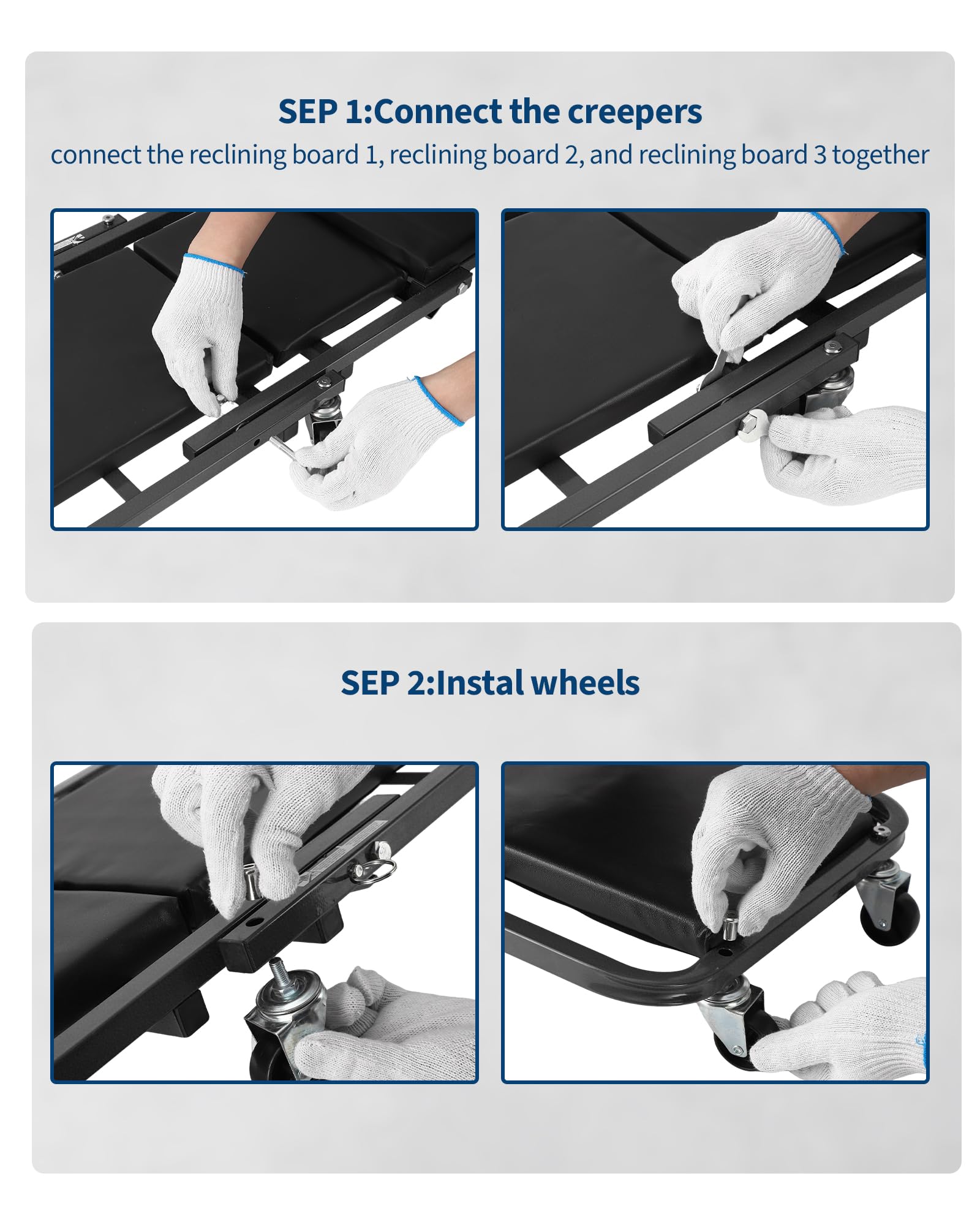 SEP 1:Connect the creepers
connect the reclining board 1, reclining board 2, and reclining board 3 together

SEP 2:Instal wheels