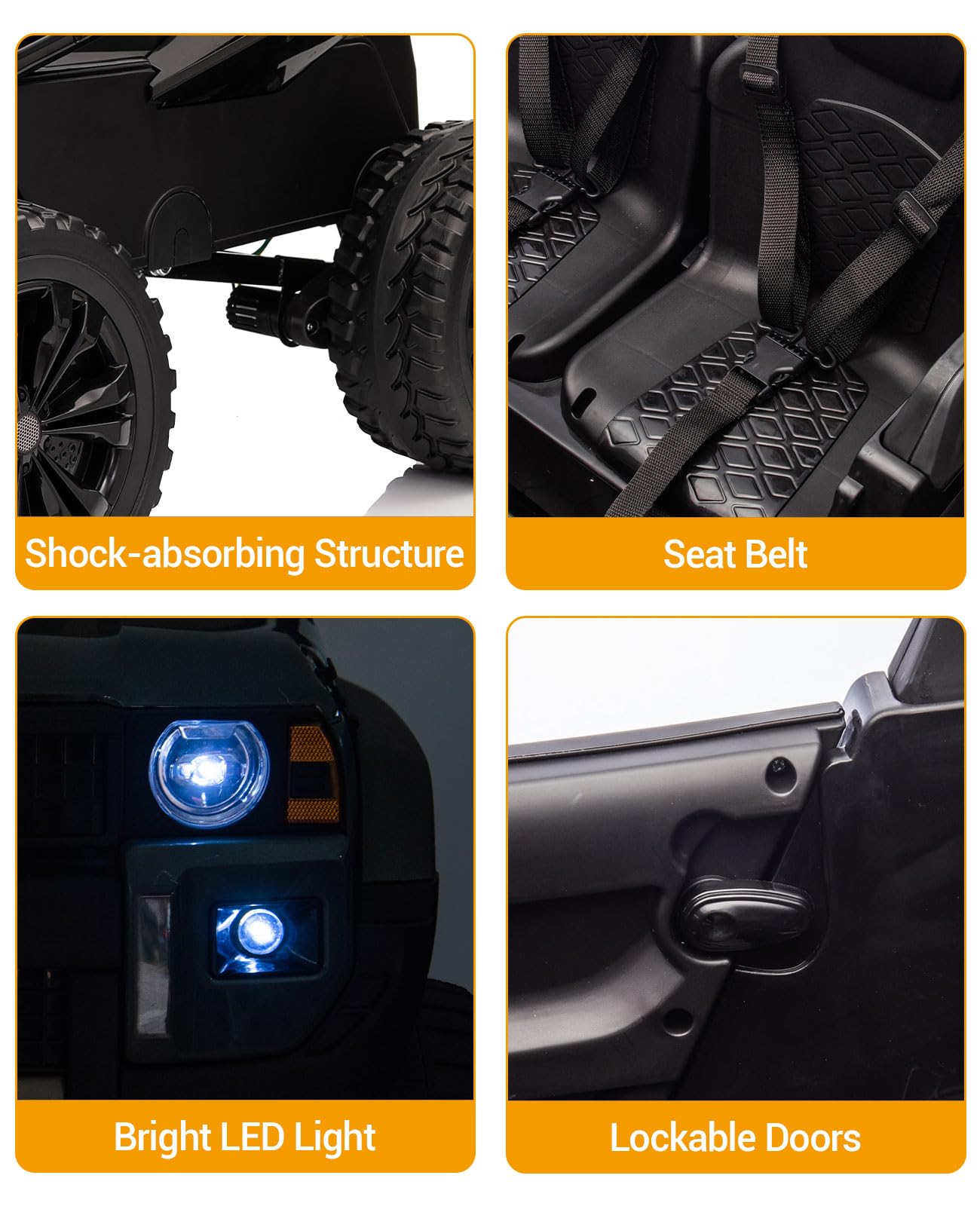 Shock-absorbing Structure

Seat Belt

Bright LED Light

Lockable Doors