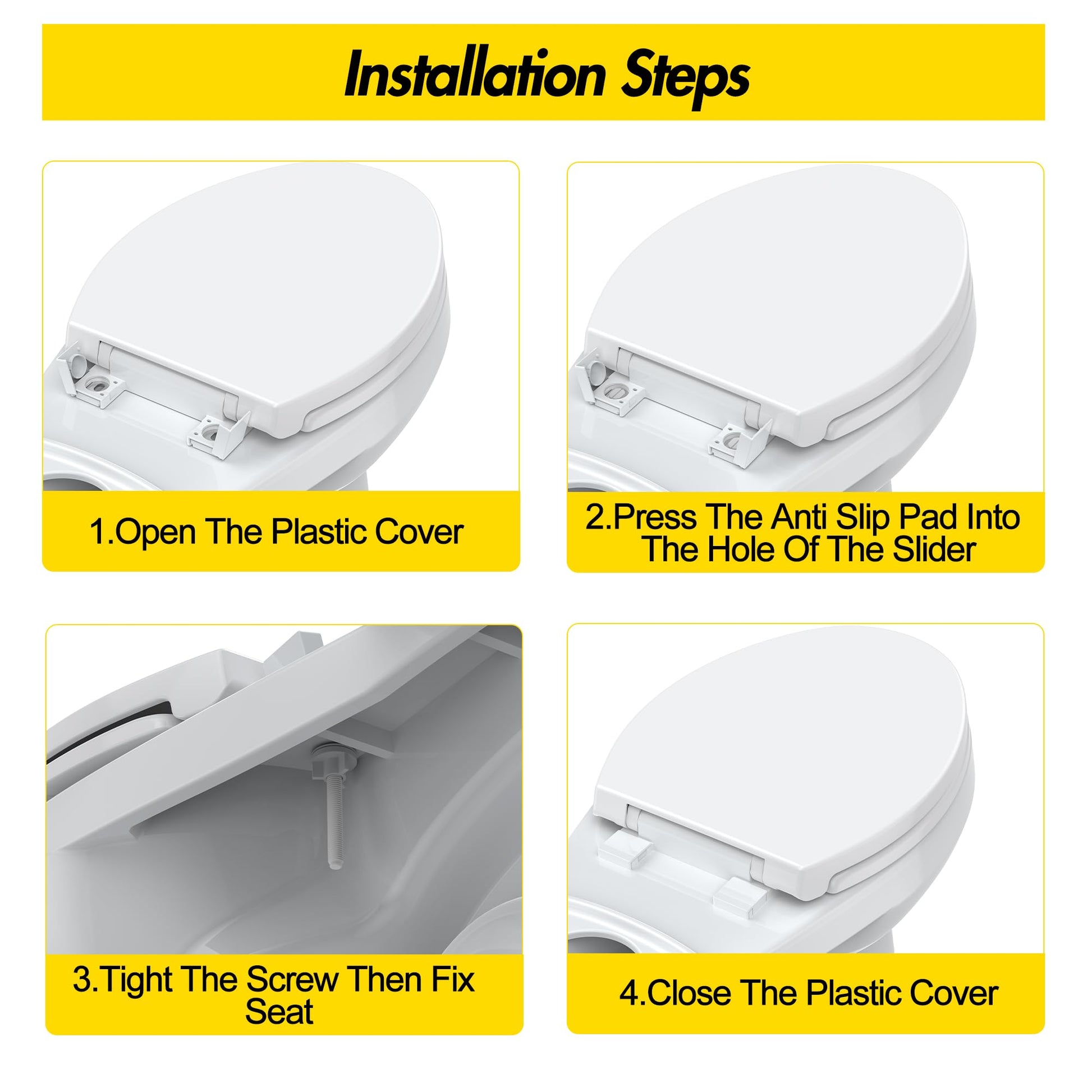 Installation Steps

1.Open The Plastic Cover

2.Press The Anti Slip Pad Into The Hole Of The Slider

3.Tight The Screw Then Fix Seat

4.Close The Plastic Cover