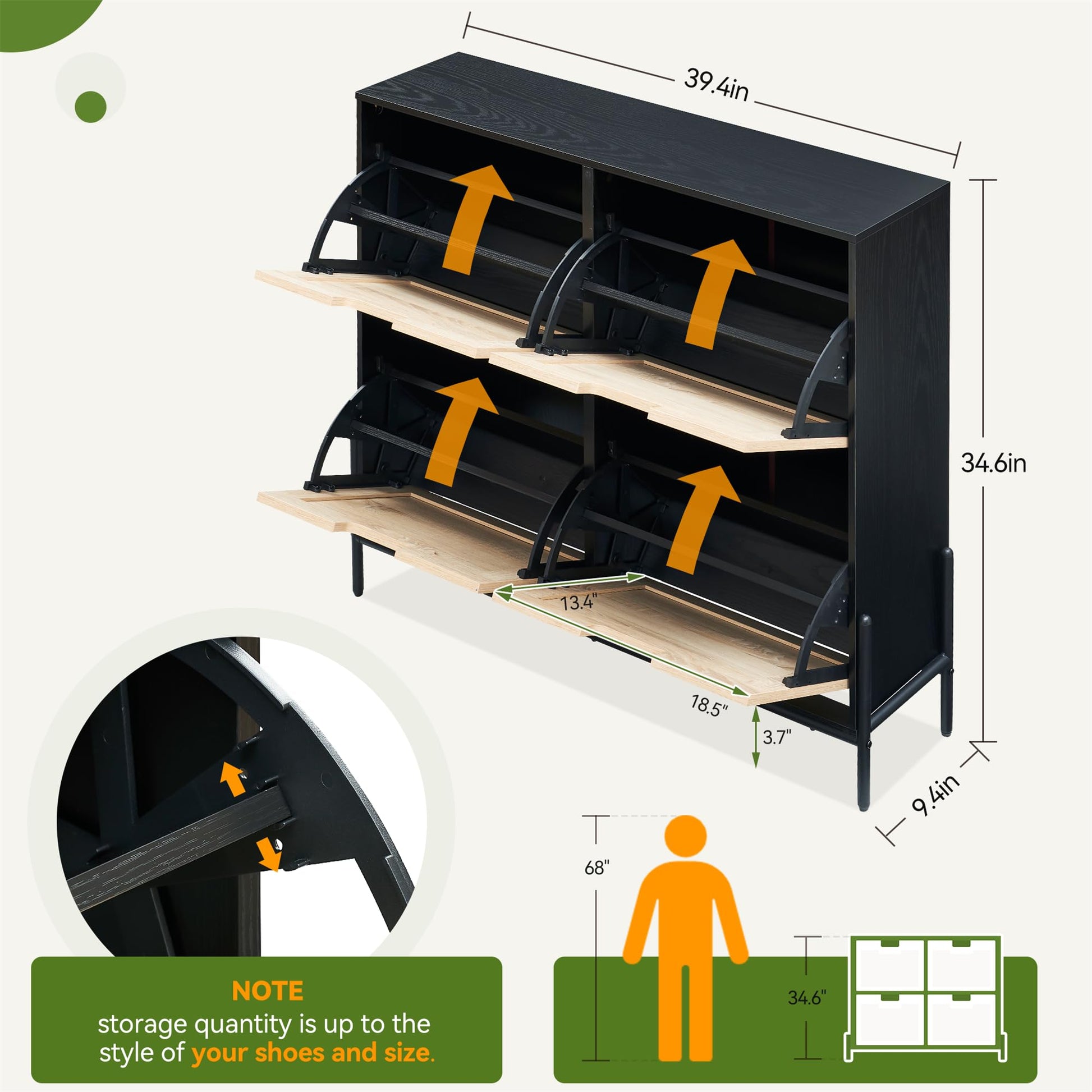 39.4in

34.6in

13.4"

18.5"

3.7"

9.4in

68"

34.6"

NOTE
storage quantity is up to the style of your shoes and size.