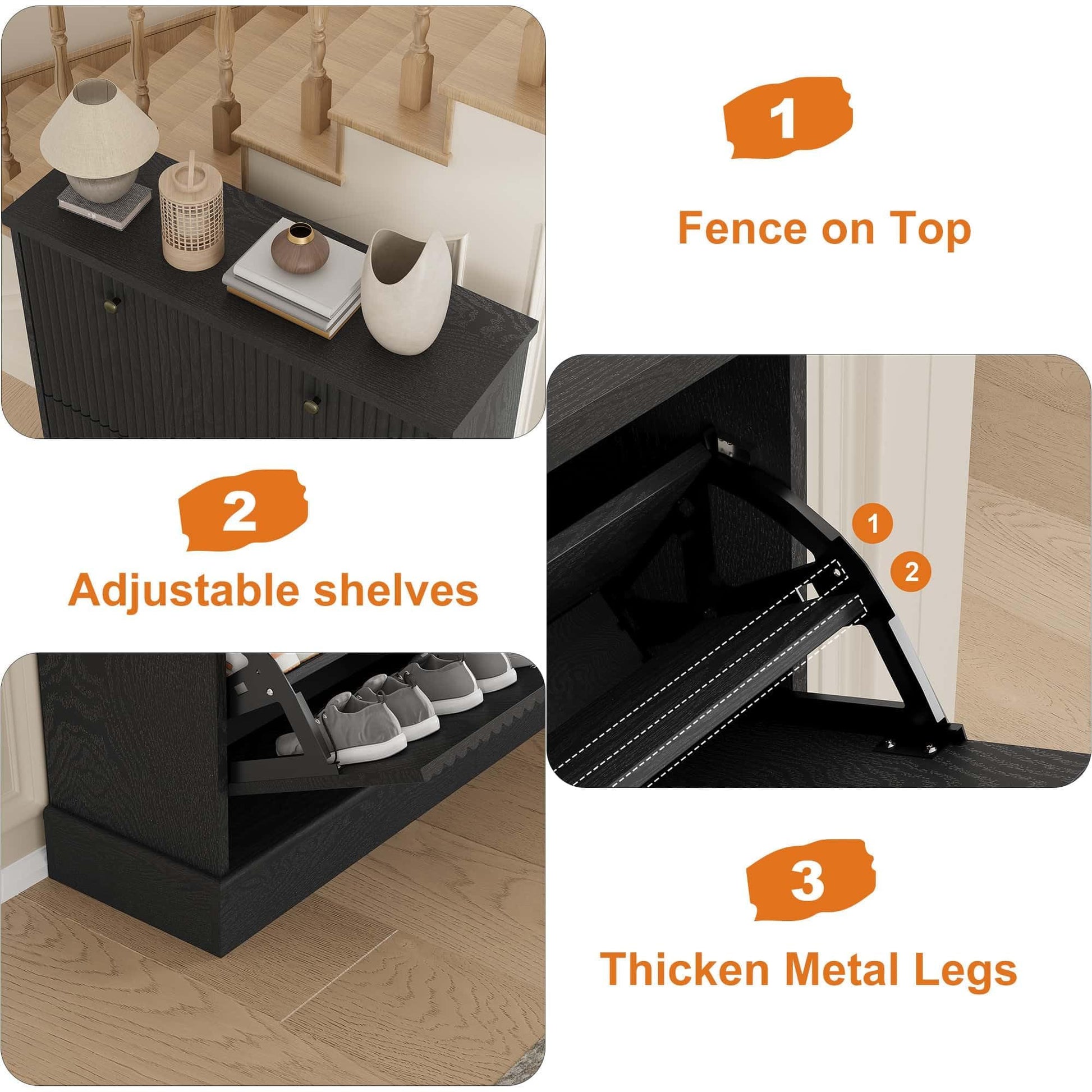 1

Fence on Top

2

Adjustable shelves

1

2

3

Thicken Metal Legs