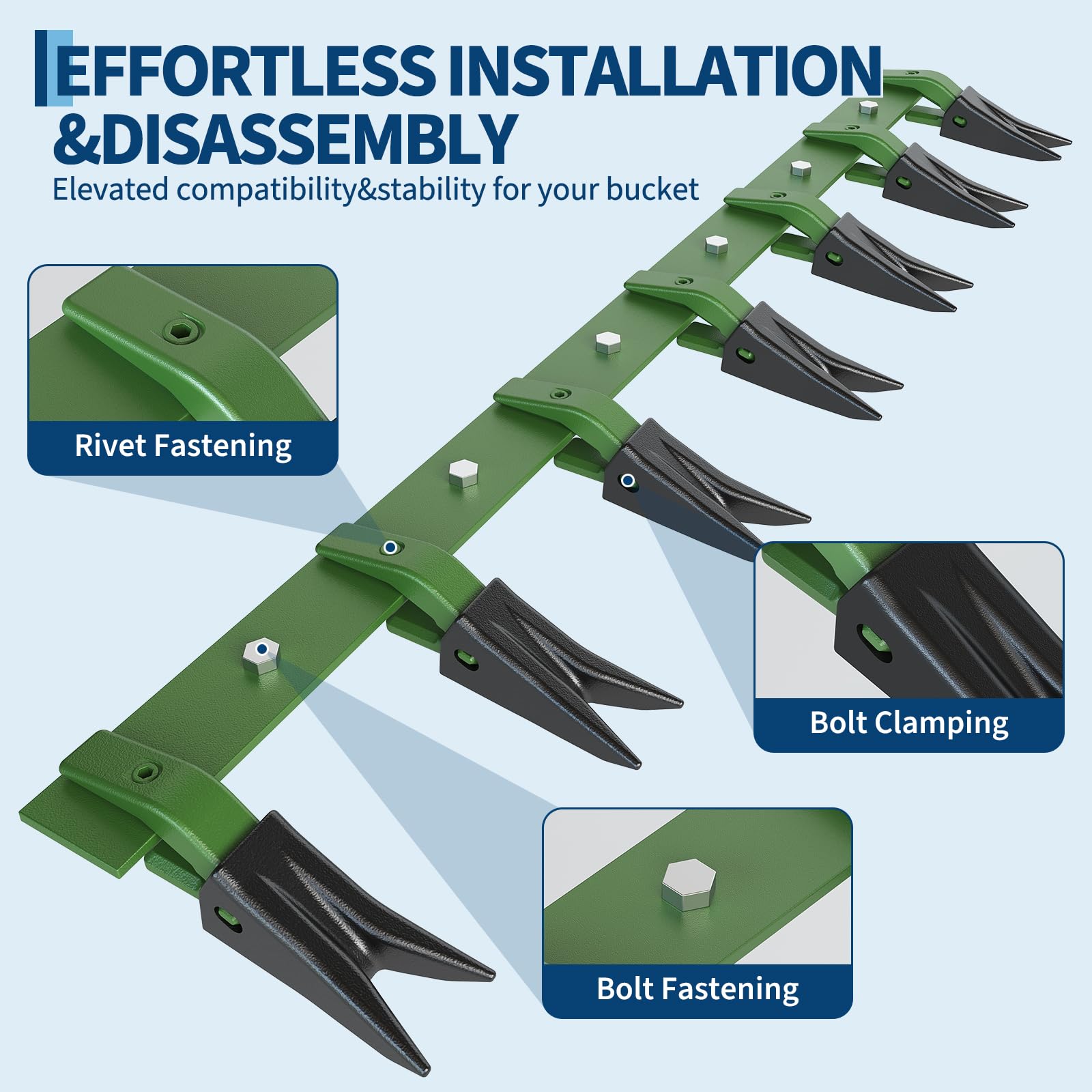 EFFORTLESS INSTALLATION &DISASSEMBLY
Elevated compatibility&stability for your bucket

Rivet Fastening

Bolt Clamping

Bolt Fastening