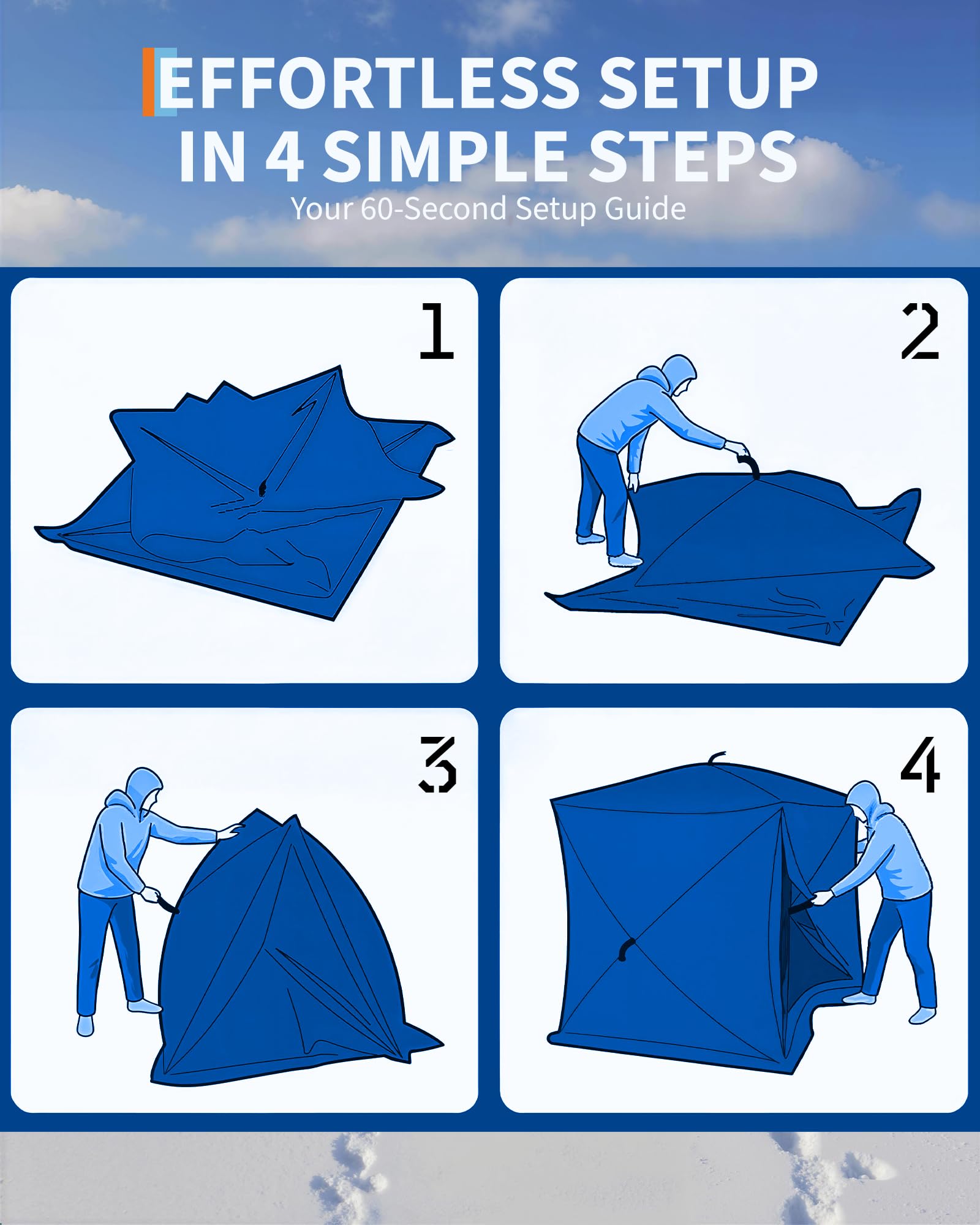 EFFORTLESS SETUP IN 4 SIMPLE STEPS

Your 60-Second Setup Guide

1

2

3

4