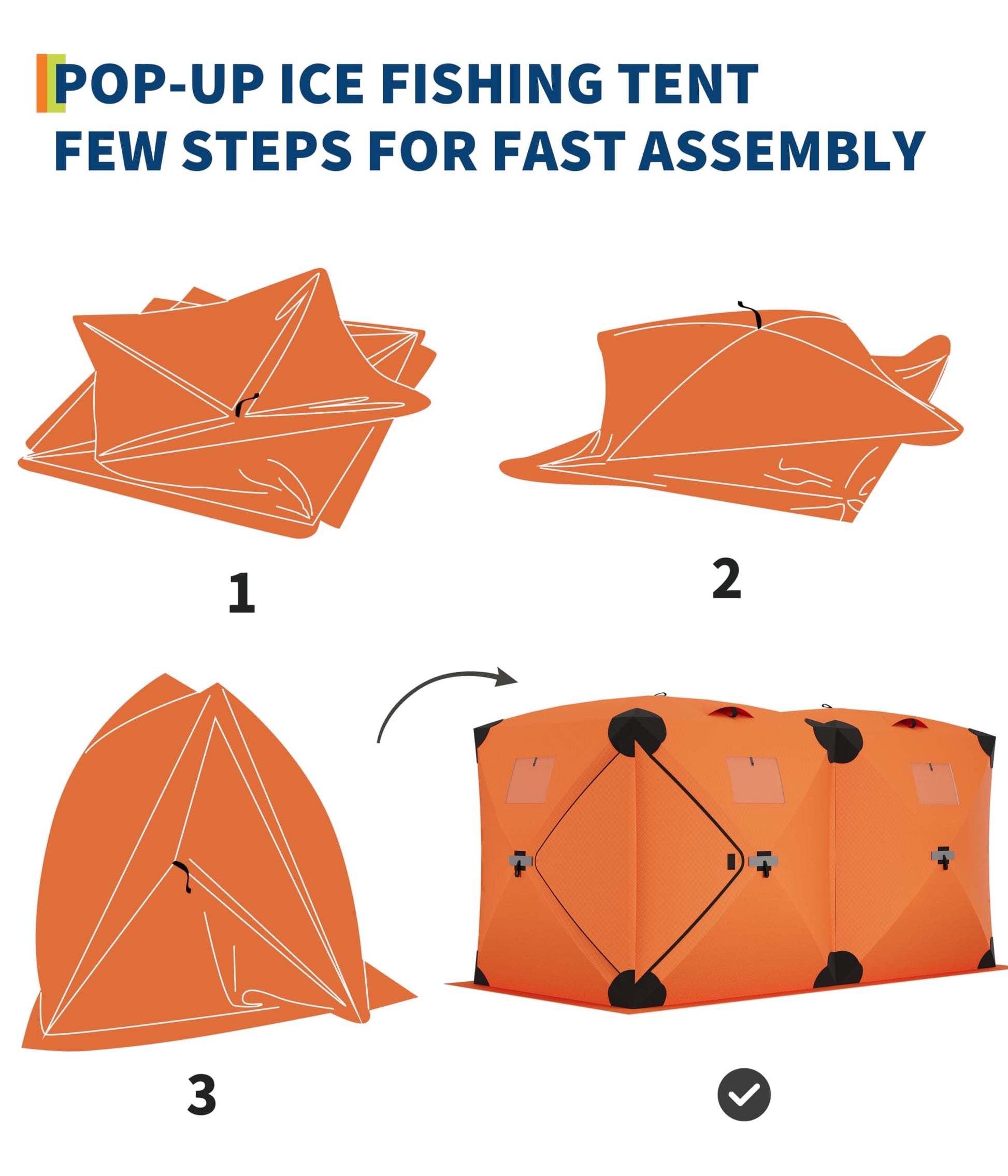 POP-UP ICE FISHING TENT
FEW STEPS FOR FAST ASSEMBLY

1

2

3