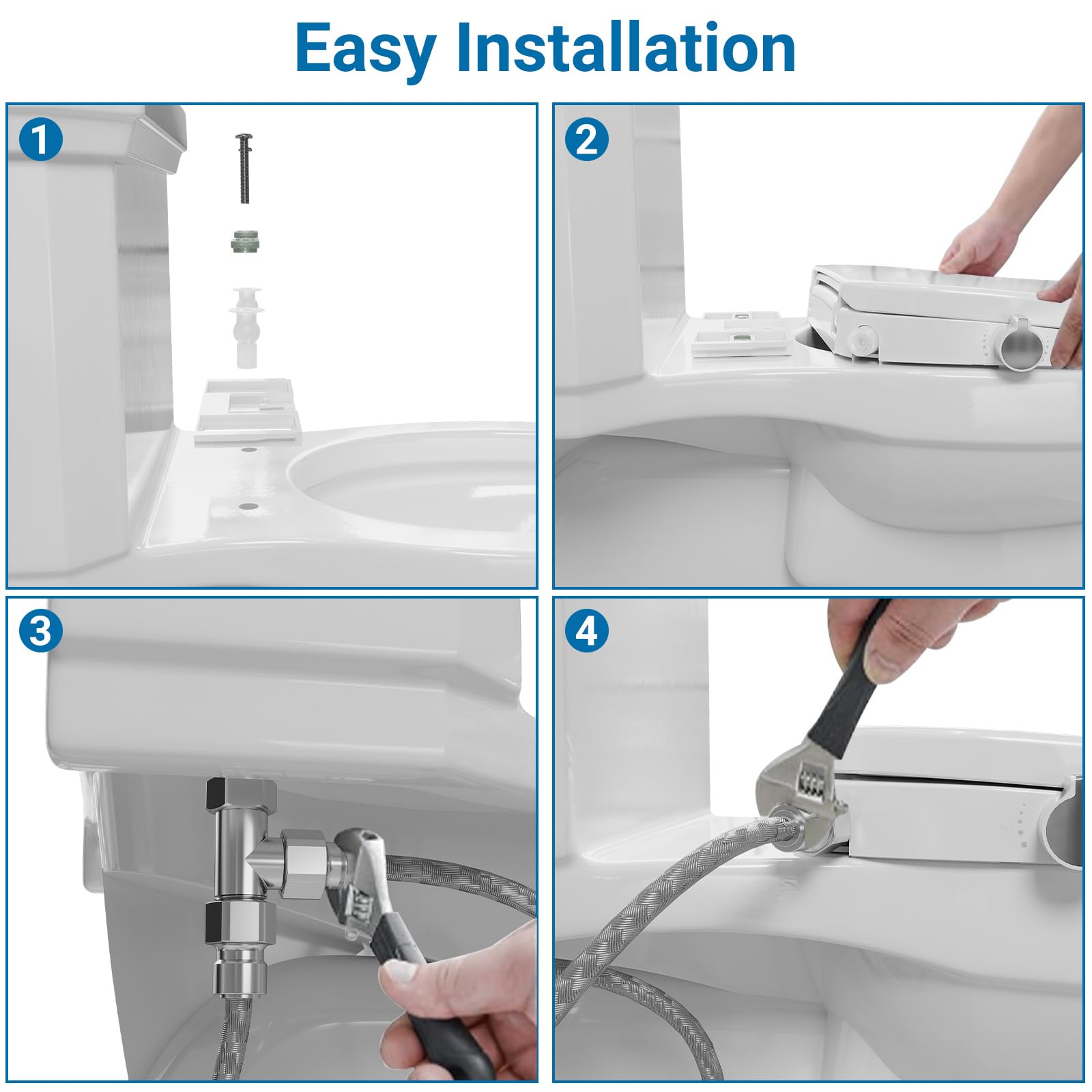 Easy Installation

1

2

3

4