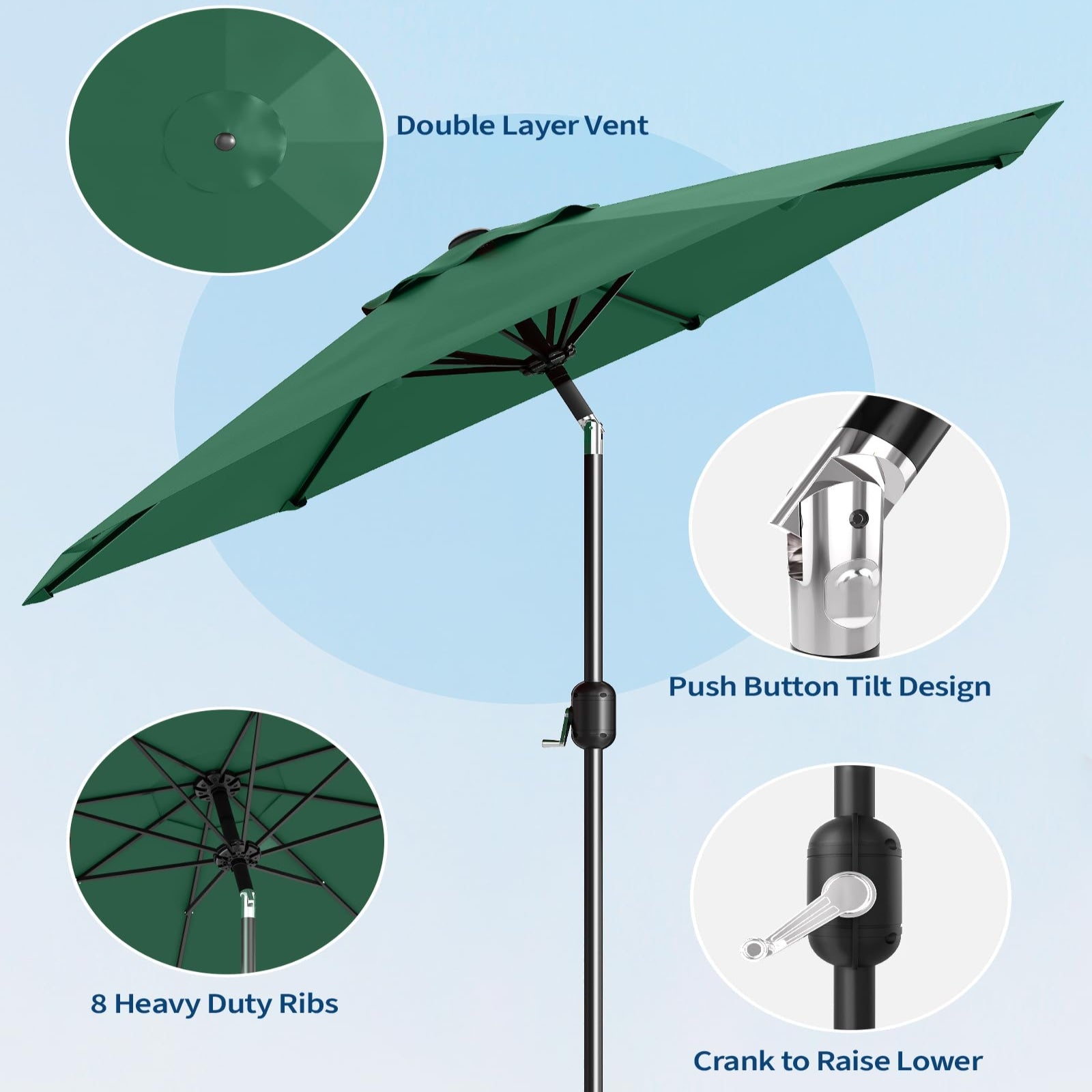 Double Layer Vent

Push Button Tilt Design

8 Heavy Duty Ribs

Crank to Raise Lower