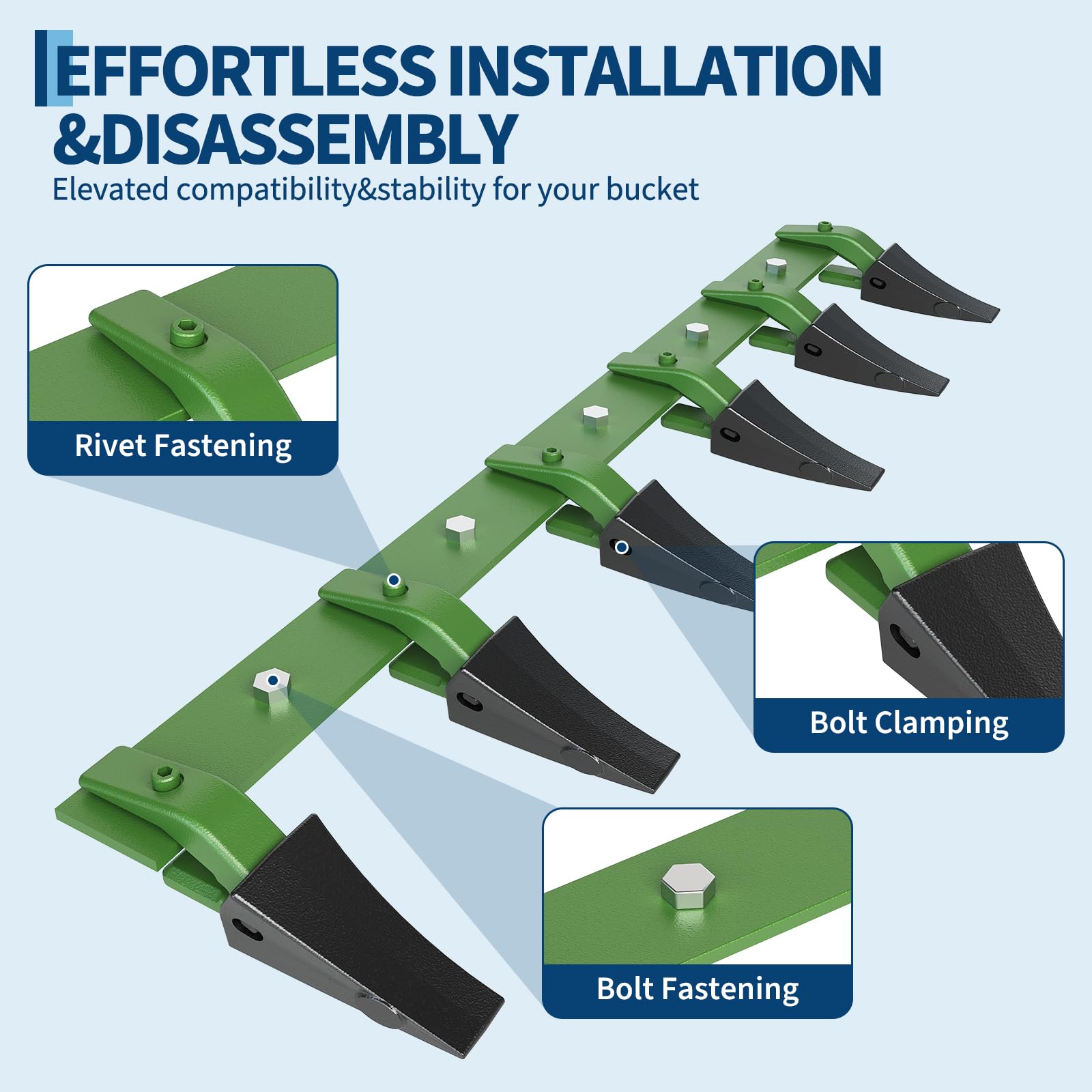 EFFORTLESS INSTALLATION &DISASSEMBLY

Elevated compatibility&stability for your bucket

Rivet Fastening

Bolt Clamping

Bolt Fastening