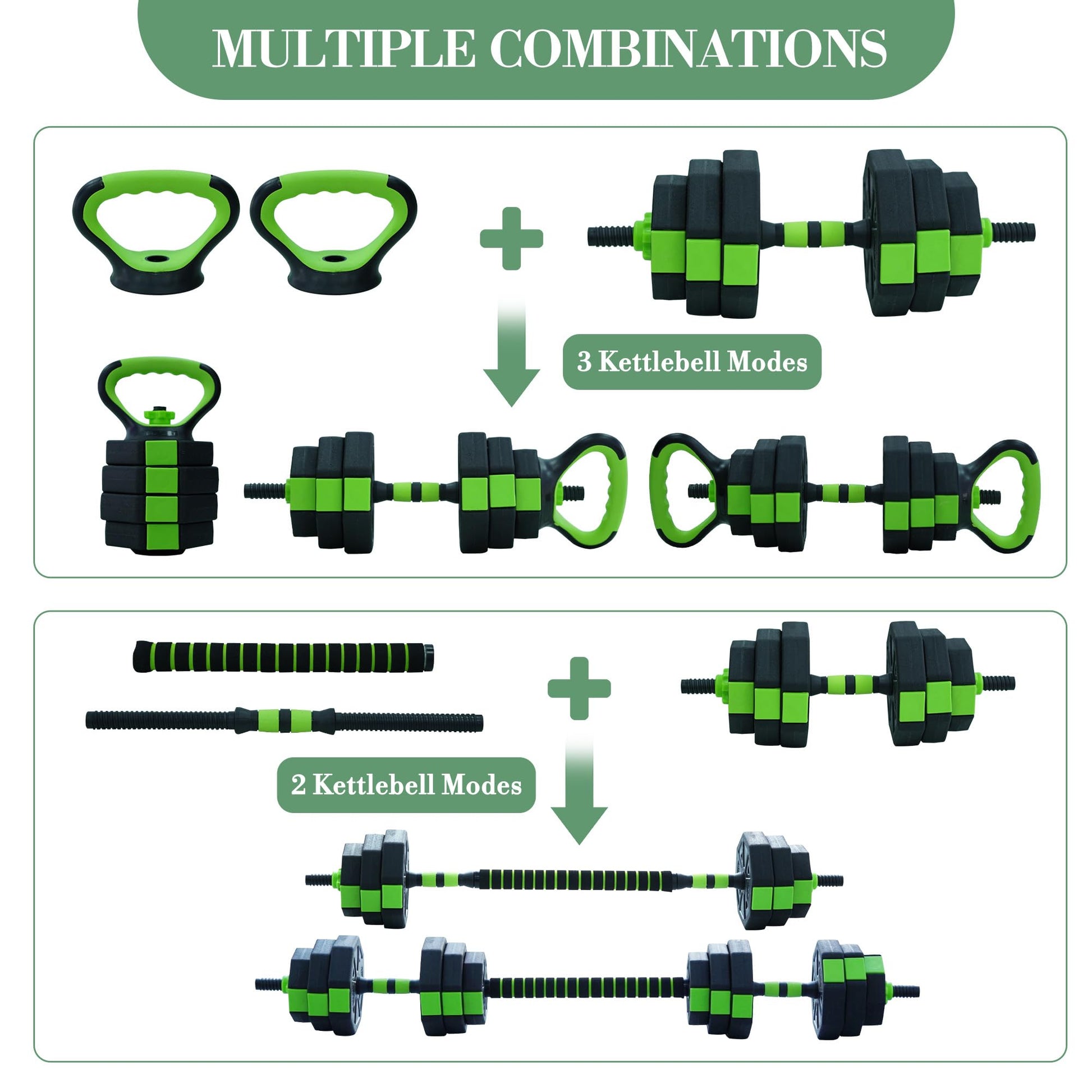 MULTIPLE COMBINATIONS

3 Kettlebell Modes

2 Kettlebell Modes