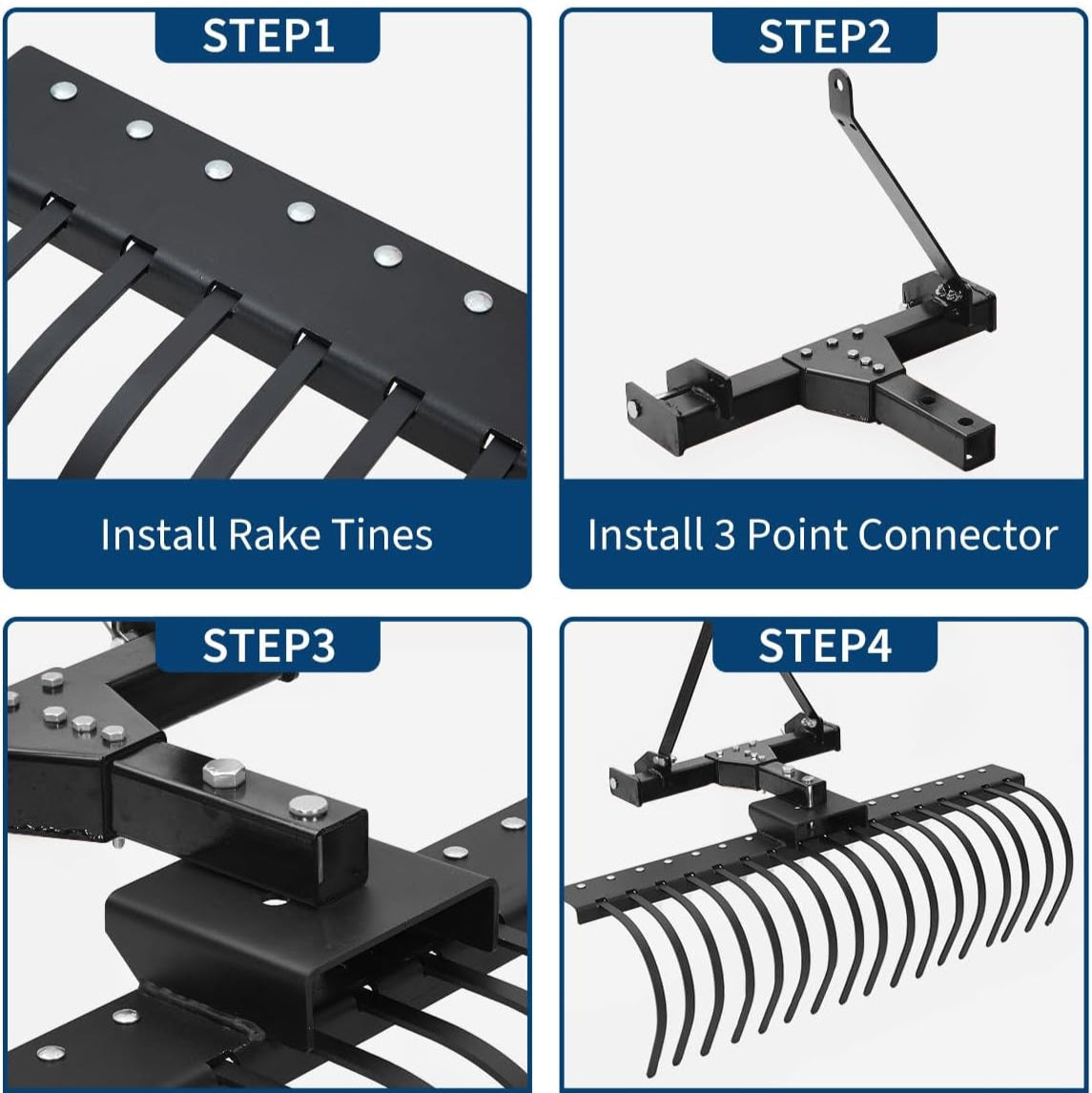 STEP1

Install Rake Tines

STEP2

Install 3 Point Connector

STEP3

STEP4