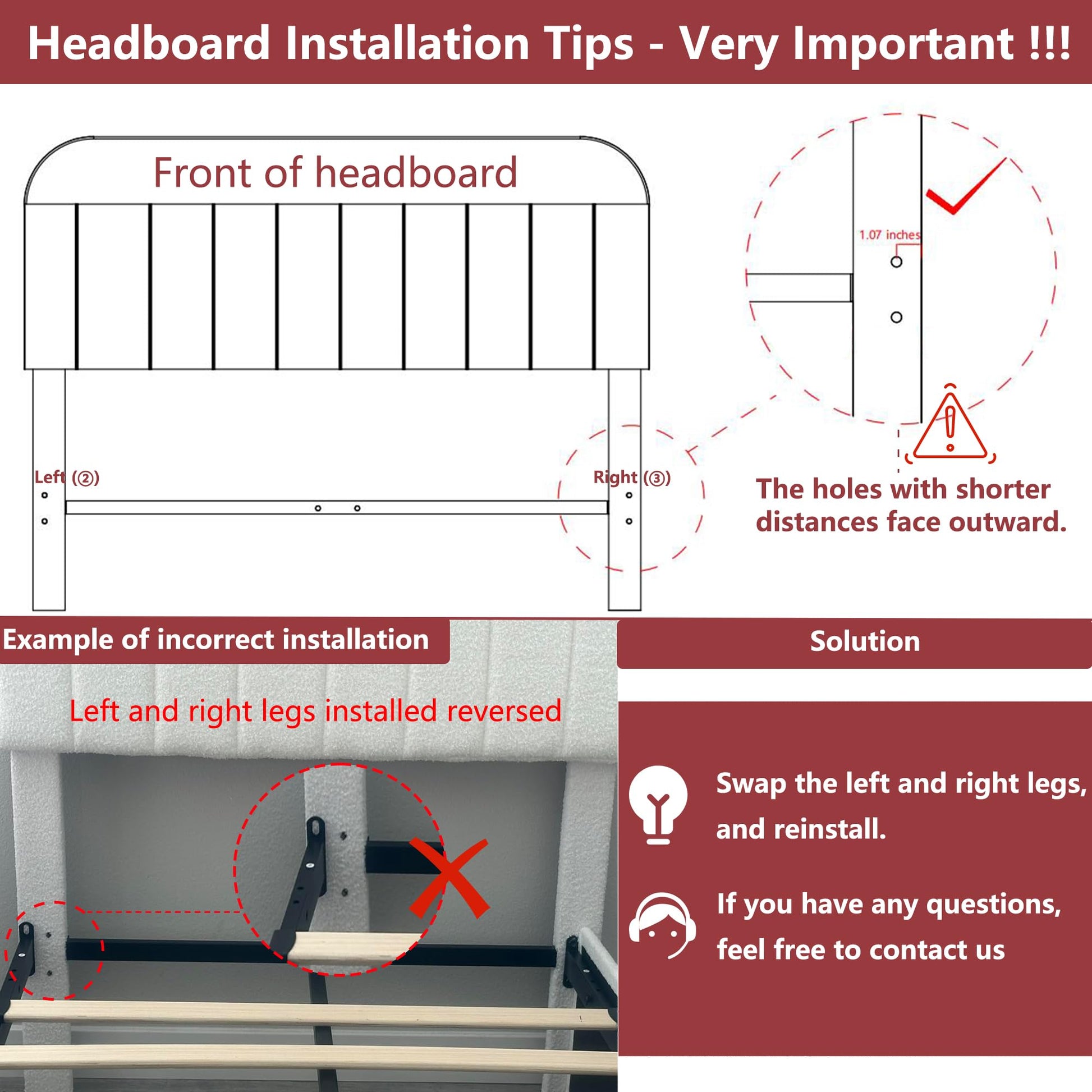 Headboard Installation Tips - Very Important !!!

Front of headboard

1.07 inches

Left (②)

Right (③)

The holes with shorter distances face outward.

Example of incorrect installation

Left and right legs installed reversed

Solution

Swap the left and right legs, and reinstall.

If you have any questions, feel free to contact us