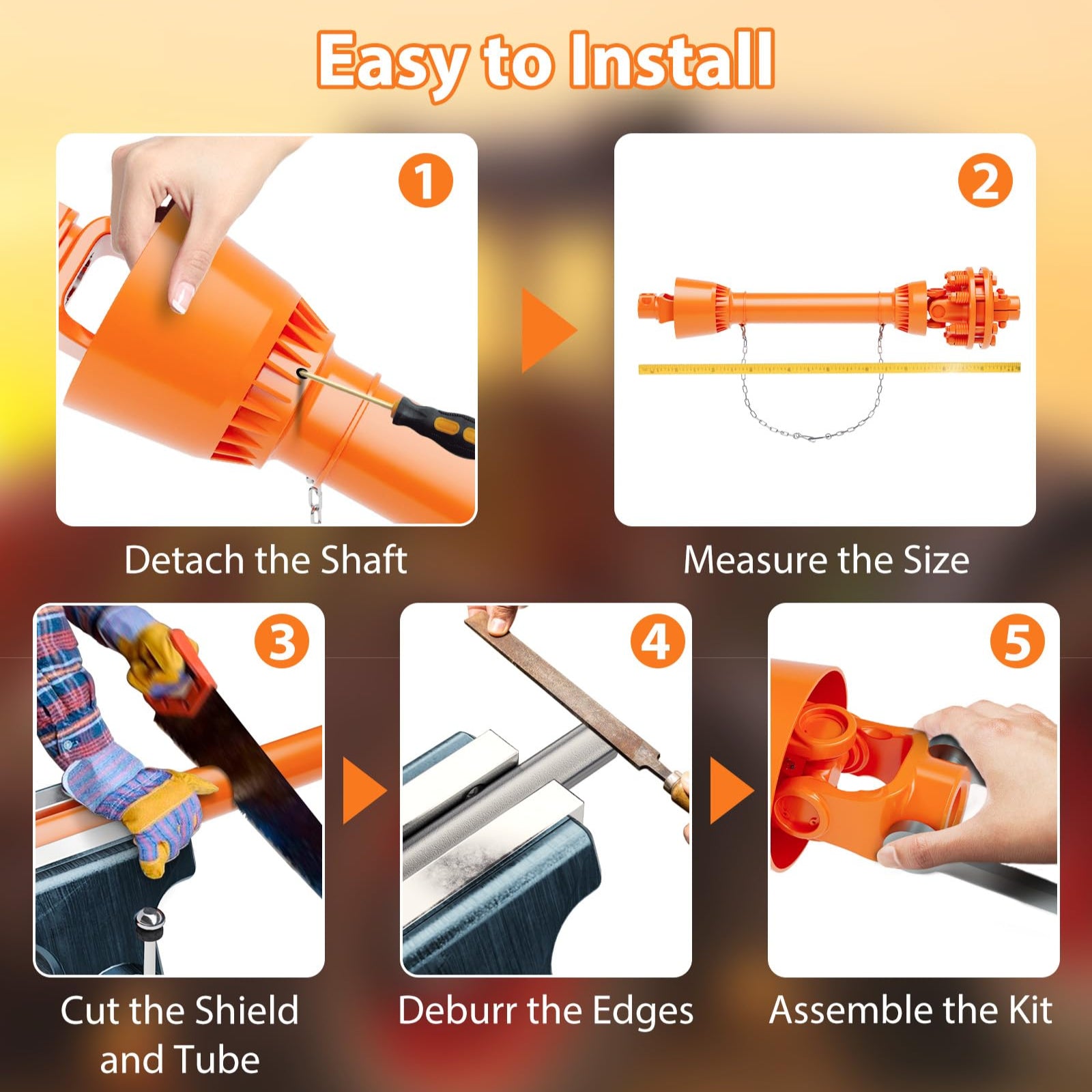 Easy to Install

1

Detach the Shaft

2

Measure the Size

3

Cut the Shield and Tube

4

Deburr the Edges

5

Assemble the Kit