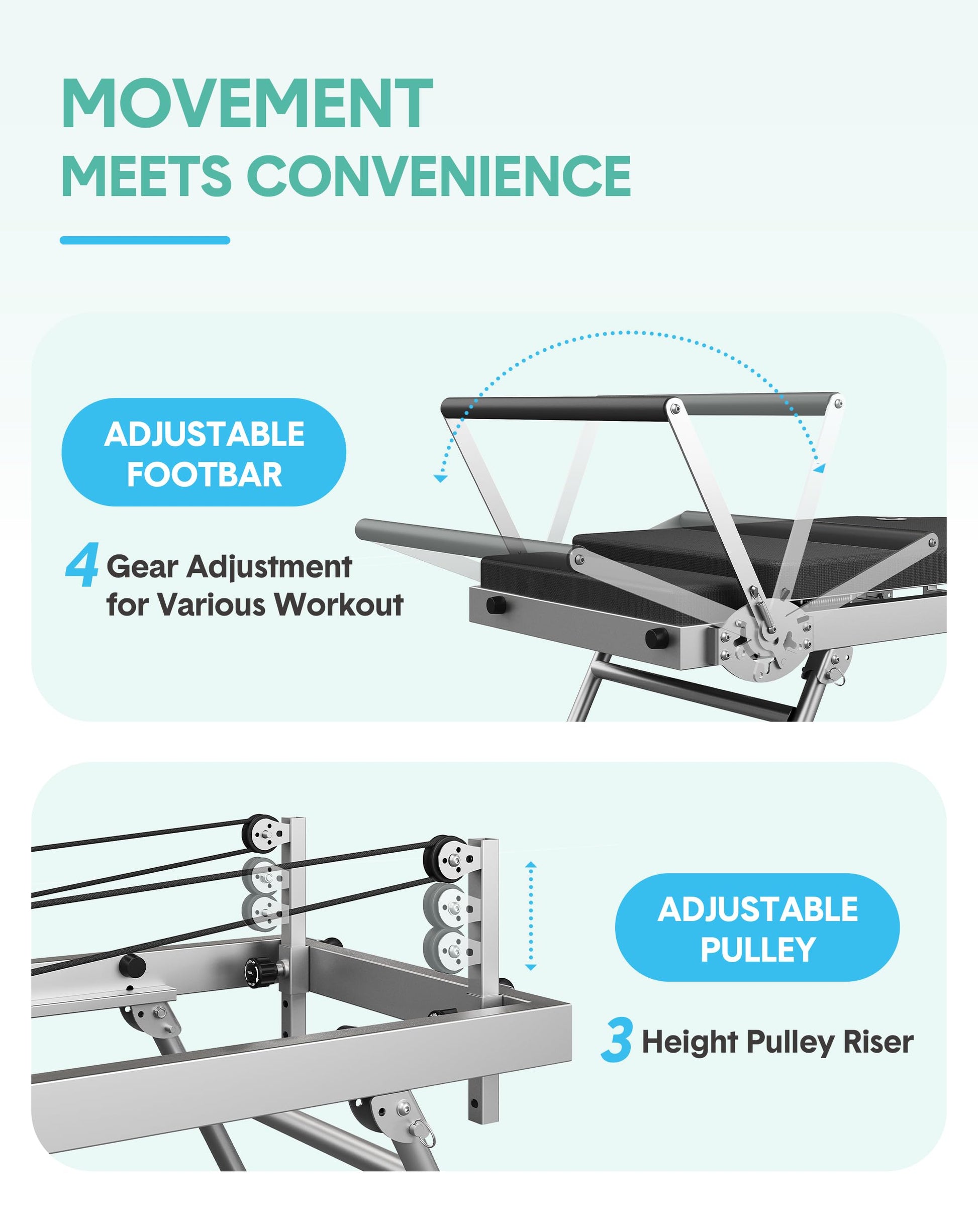 MOVEMENT
MEETS CONVENIENCE

ADJUSTABLE FOOTBAR

4 Gear Adjustment for Various Workout

ADJUSTABLE PULLEY

3 Height Pulley Riser