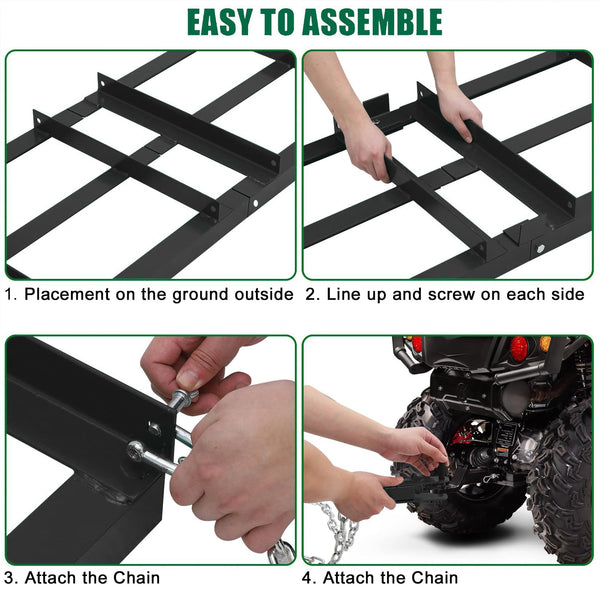 EASY TO ASSEMBLE

1. Placement on the ground outside

2. Line up and screw on each side

3. Attach the Chain

4. Attach the Chain