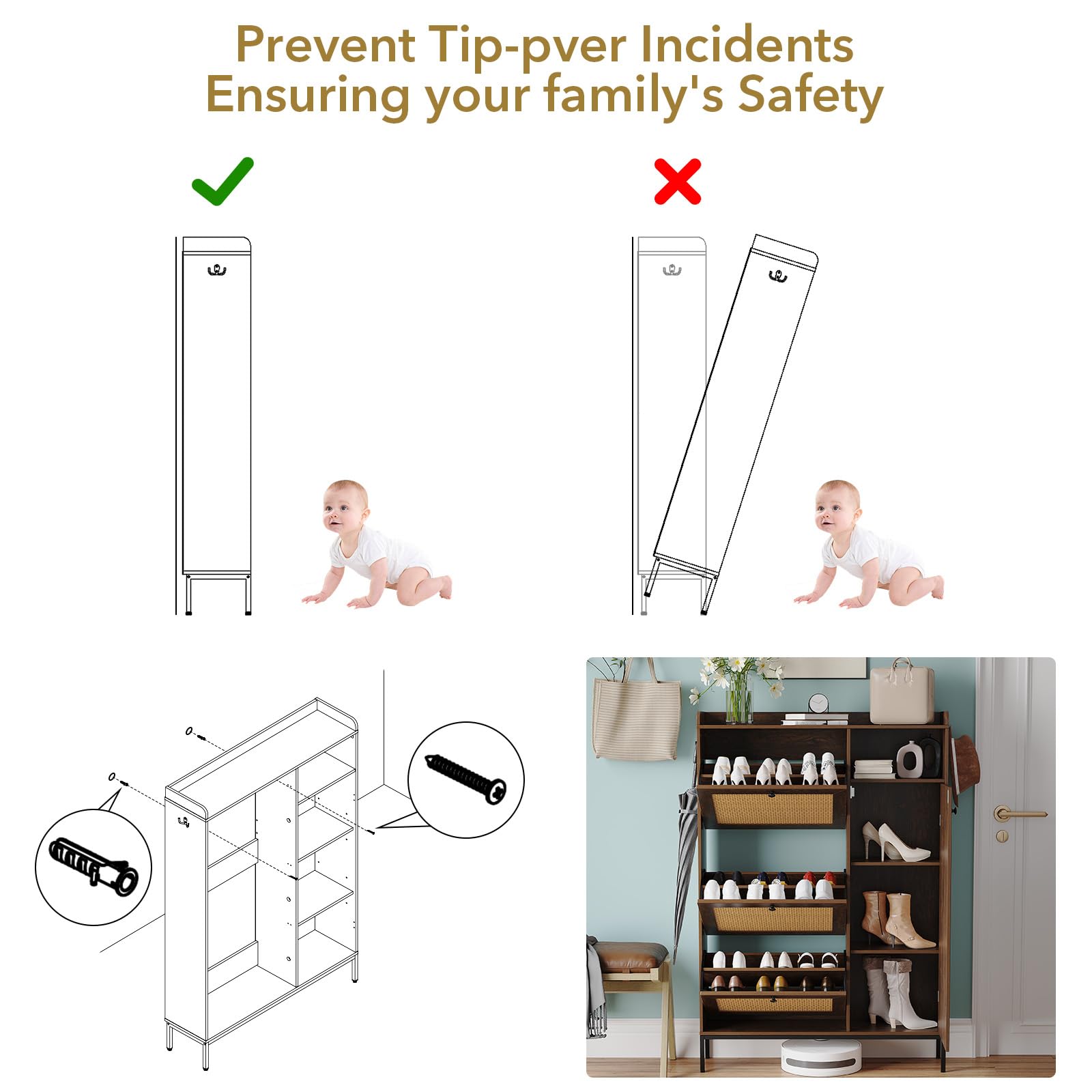 Prevent Tip-pver Incidents
Ensuring your family's Safety