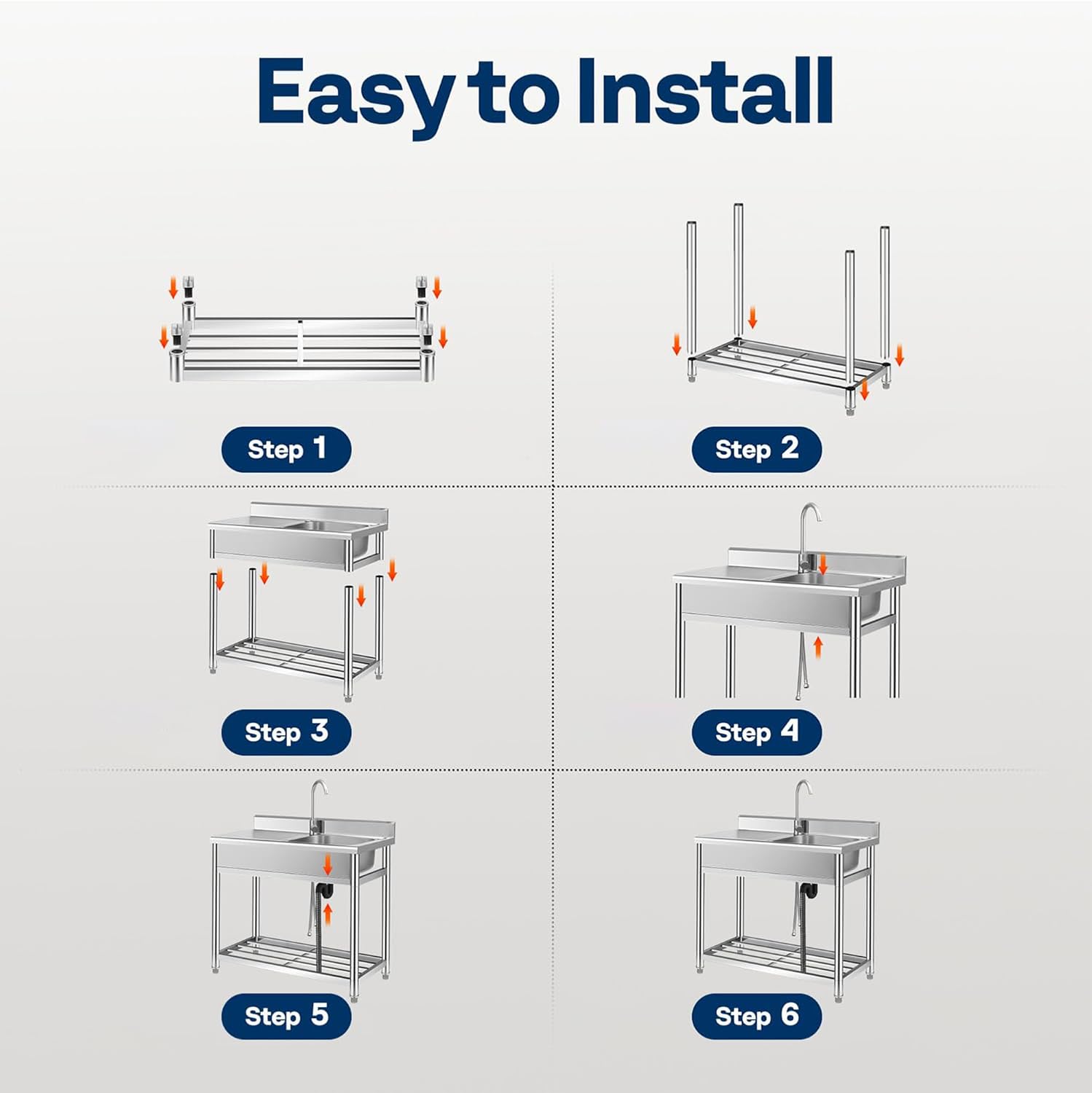 Easy to Install

Step 1

Step 2

Step 3

Step 4

Step 5

Step 6