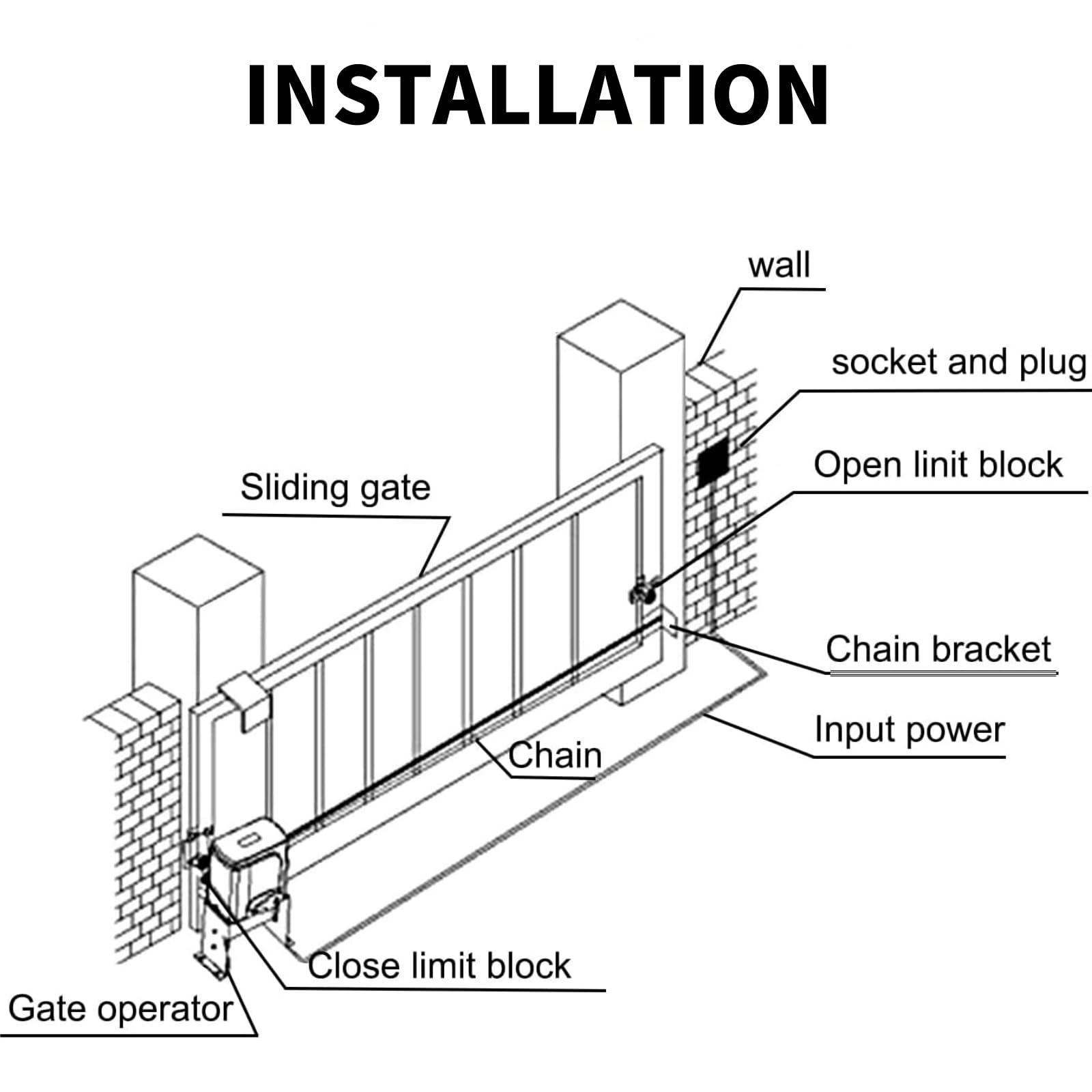 INSTALLATION

wall

socket and plug

Open linit block

Sliding gate

Chain bracket

Input power

Chain

Close limit block

Gate operator