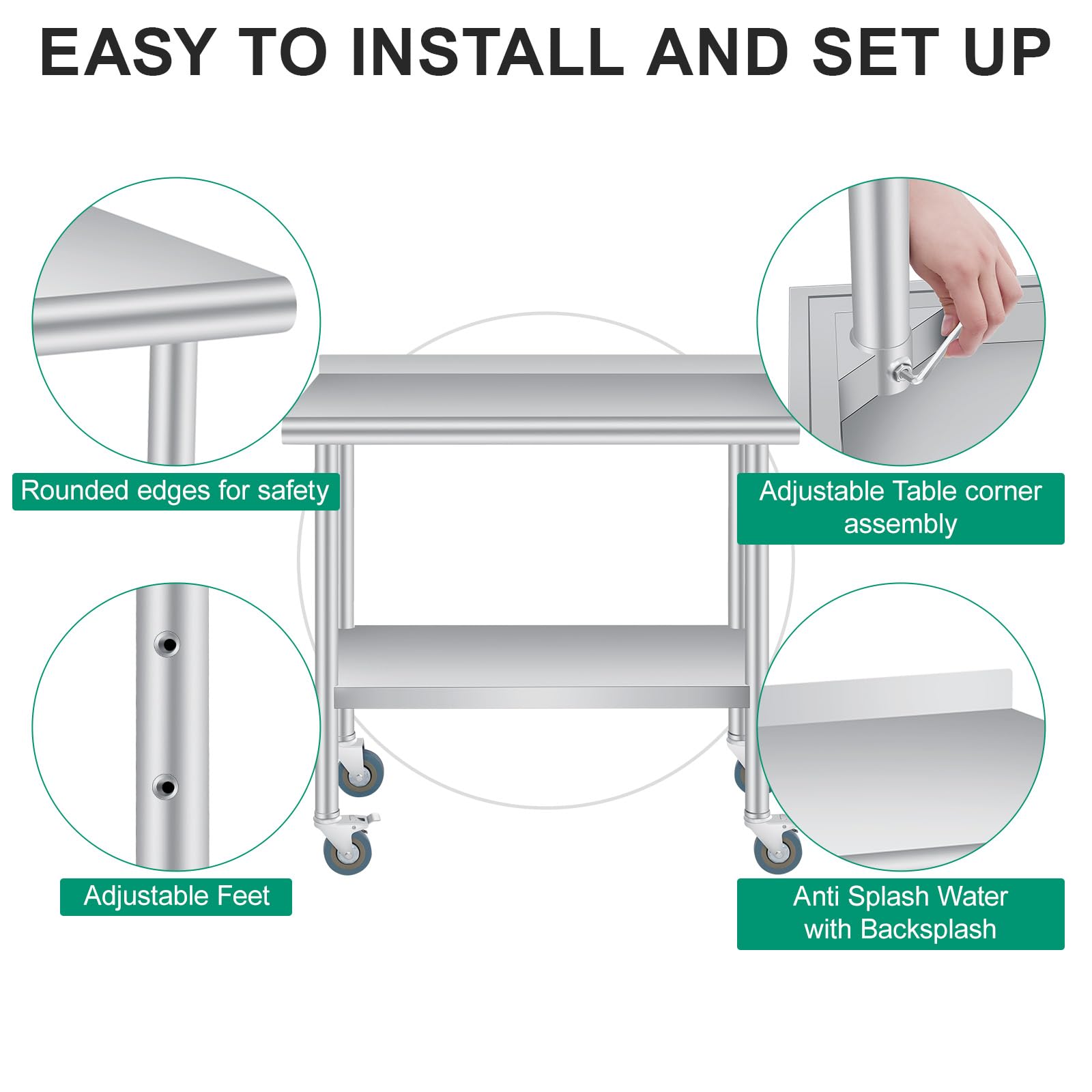 EASY TO INSTALL AND SET UP

Rounded edges for safety

Adjustable Table corner assembly

Adjustable Feet

Anti Splash Water with Backsplash