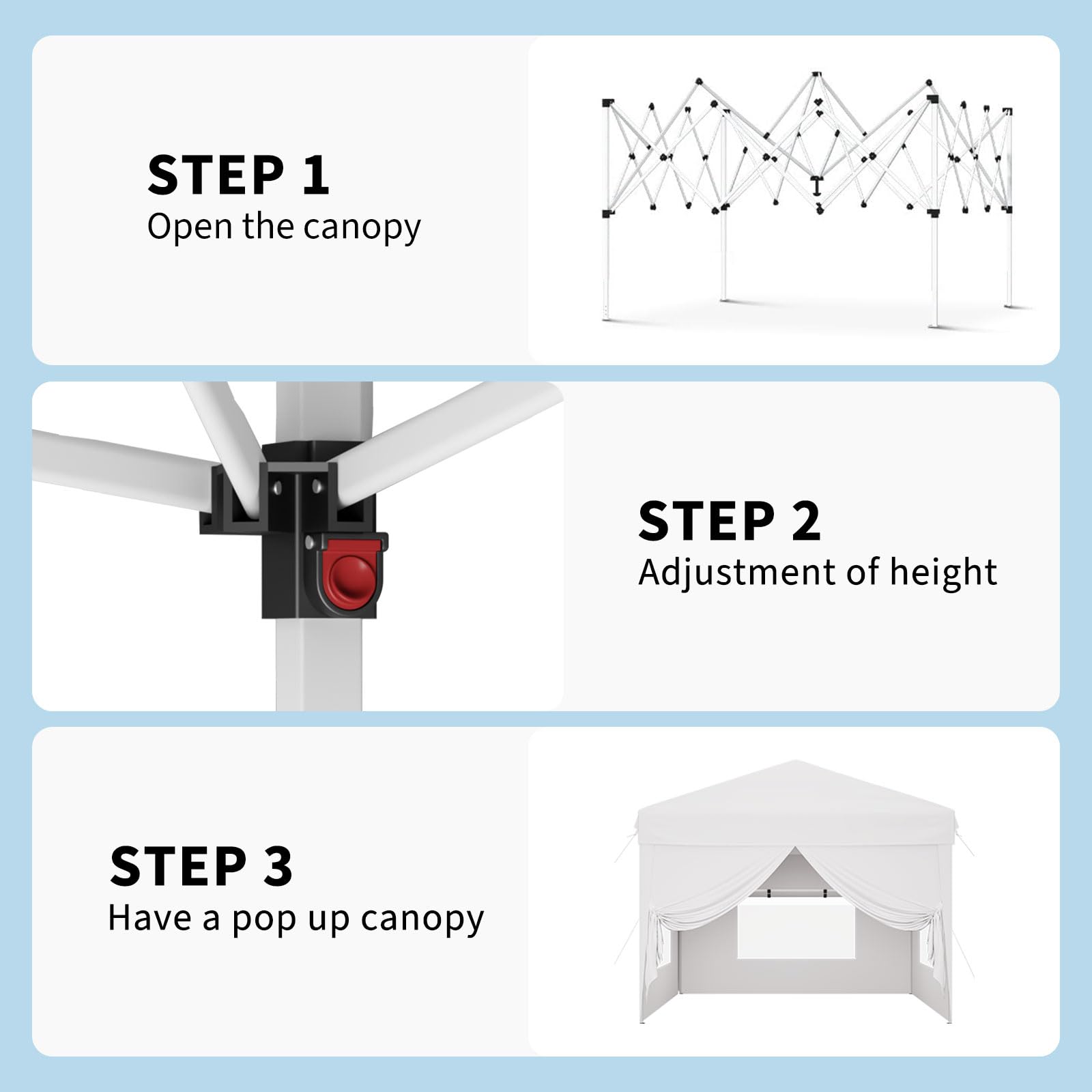 STEP 1
Open the canopy

STEP 2
Adjustment of height

STEP 3
Have a pop up canopy