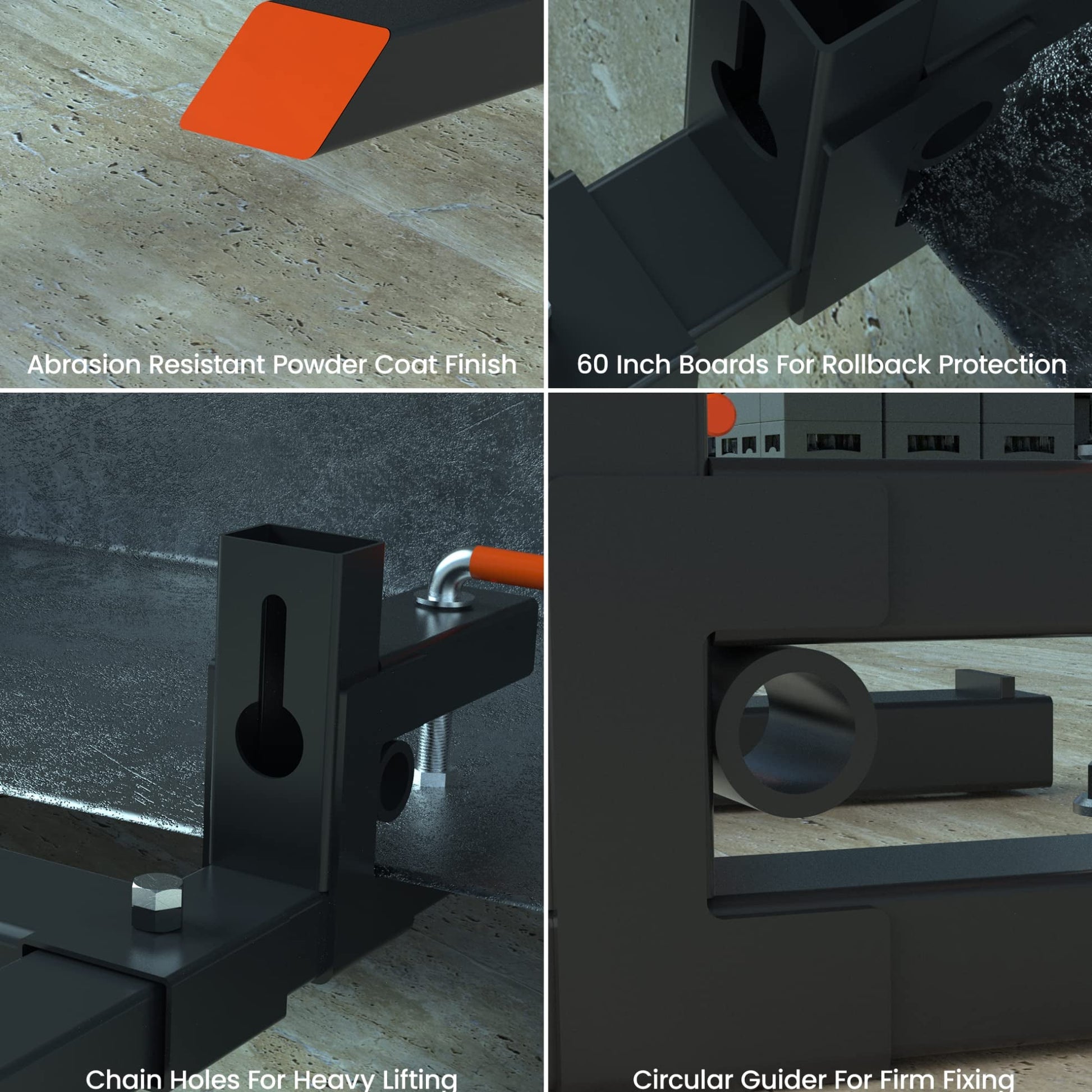 Abrasion Resistant Powder Coat Finish

60 Inch Boards For Rollback Protection

Chain Holes For Heavy Lifting

Circular Guider For Firm Fixing